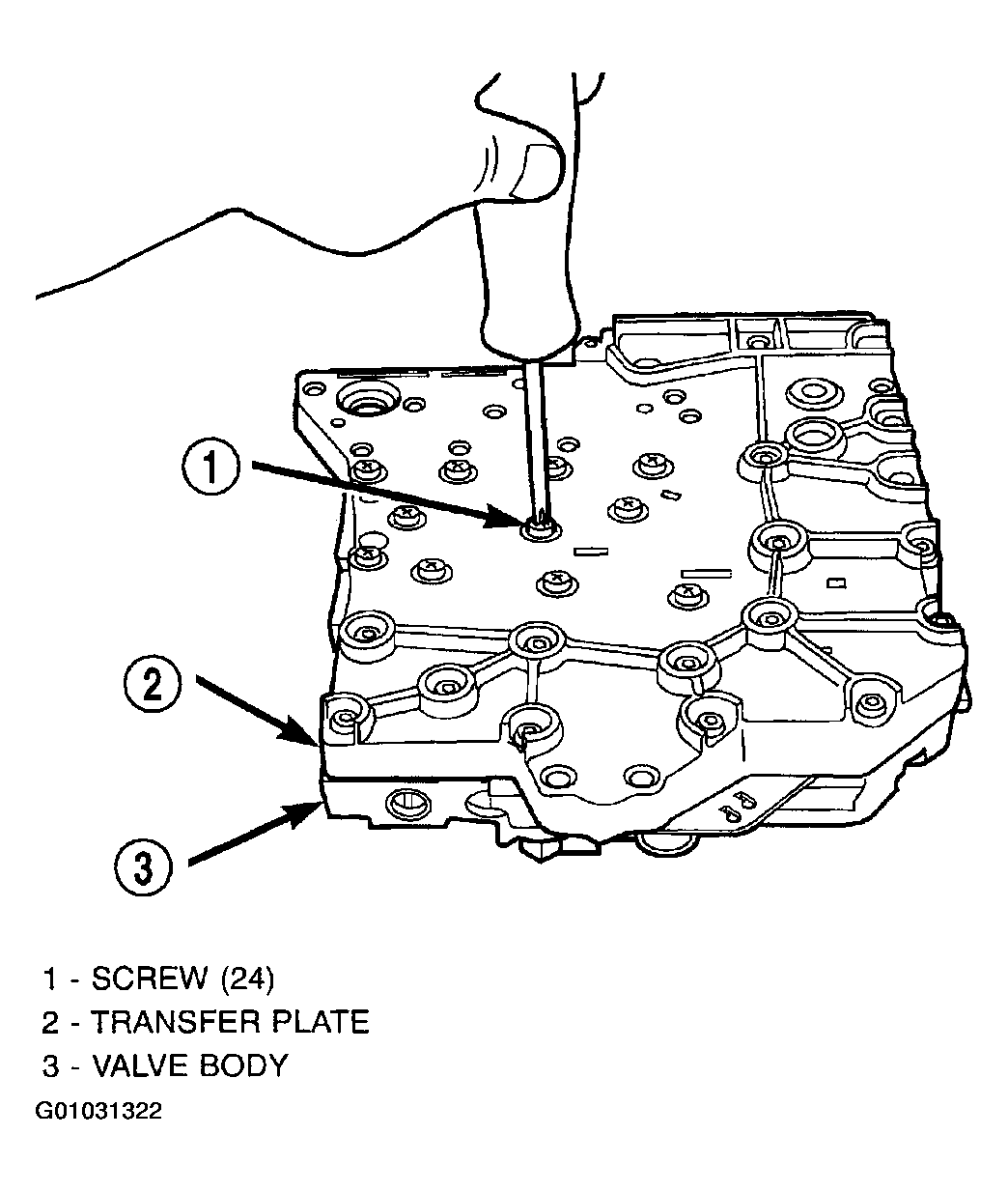 1

2

3

1 - SCREW (24)
2 - TRANSFER PLATE
3 - VALVE BODY

G01031322