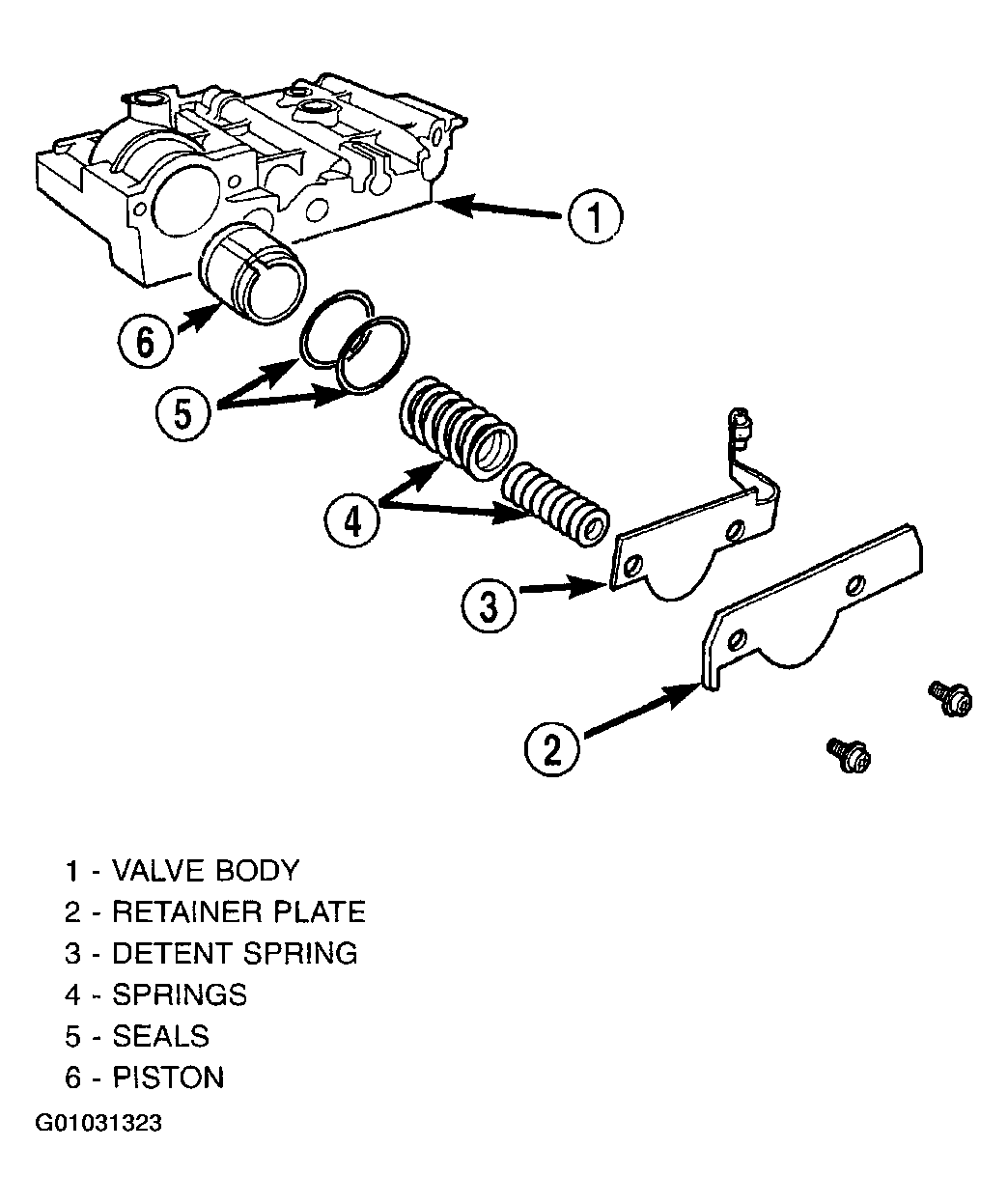 1
6
5
4
3
2

1 - VALVE BODY
2 - RETAINER PLATE
3 - DETENT SPRING
4 - SPRINGS
5 - SEALS
6 - PISTON

G01031323