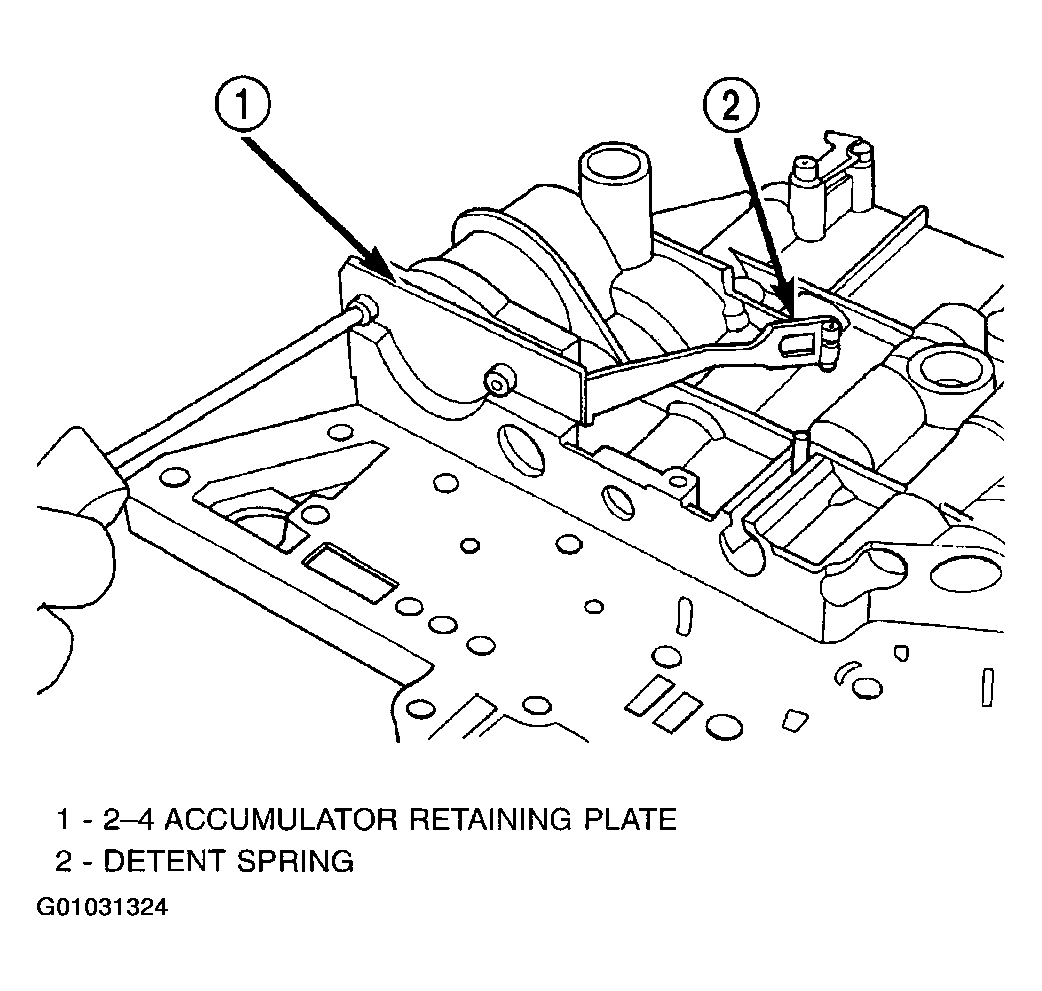 1

2

1 - 2–4 ACCUMULATOR RETAINING PLATE
2 - DETENT SPRING

G01031324