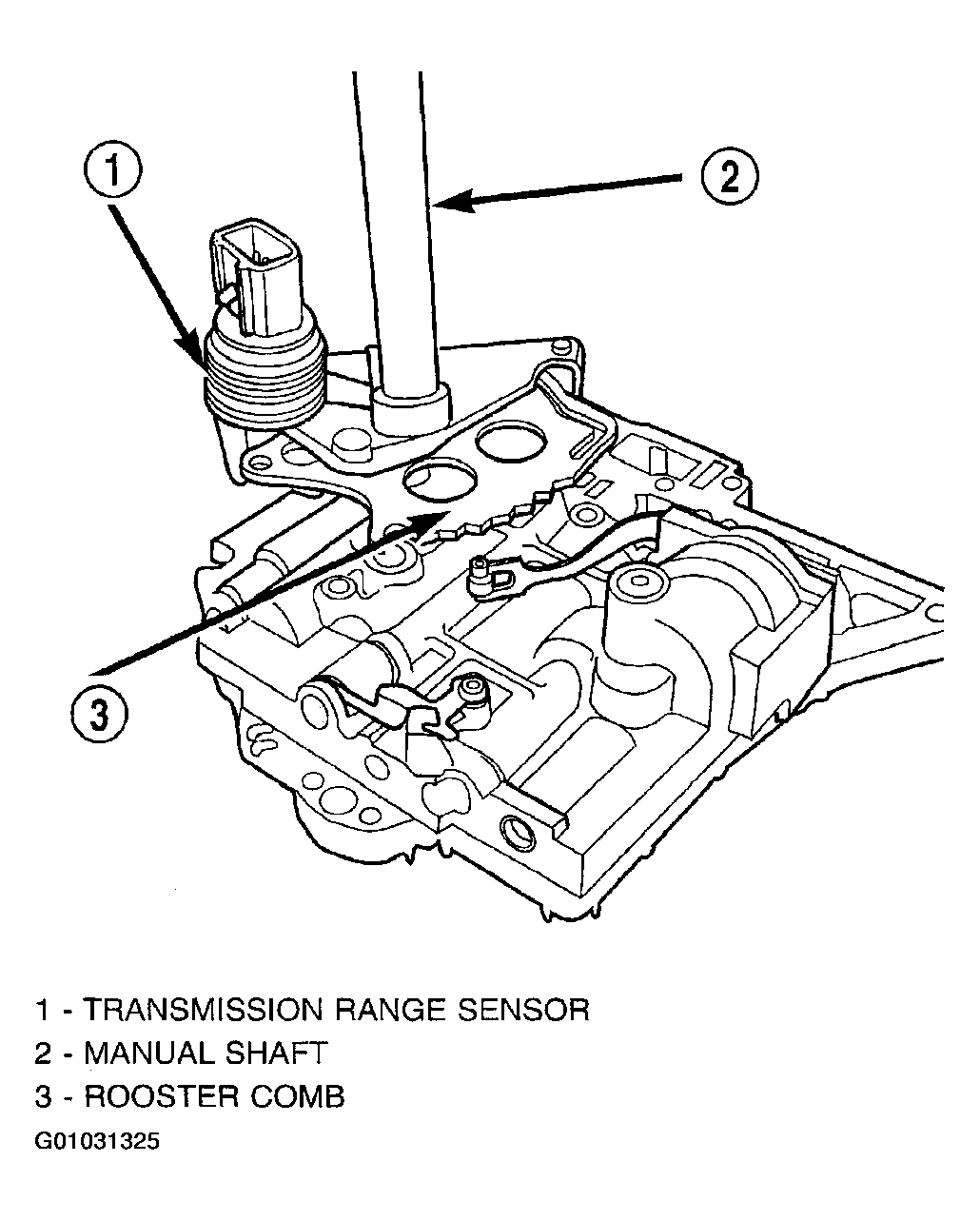 1

2

3

1 - TRANSMISSION RANGE SENSOR
2 - MANUAL SHAFT
3 - ROOSTER COMB
G01031325