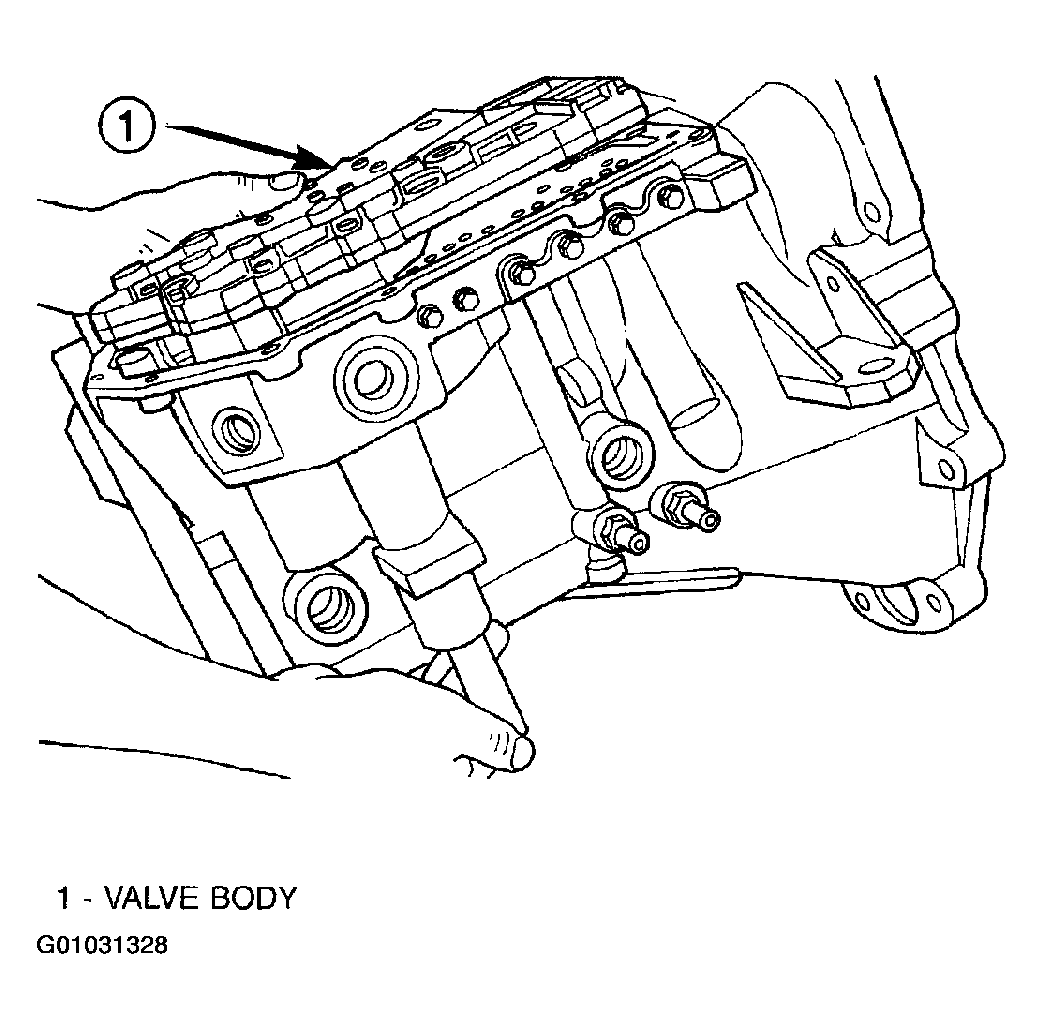 1

1 - VALVE BODY

G01031328