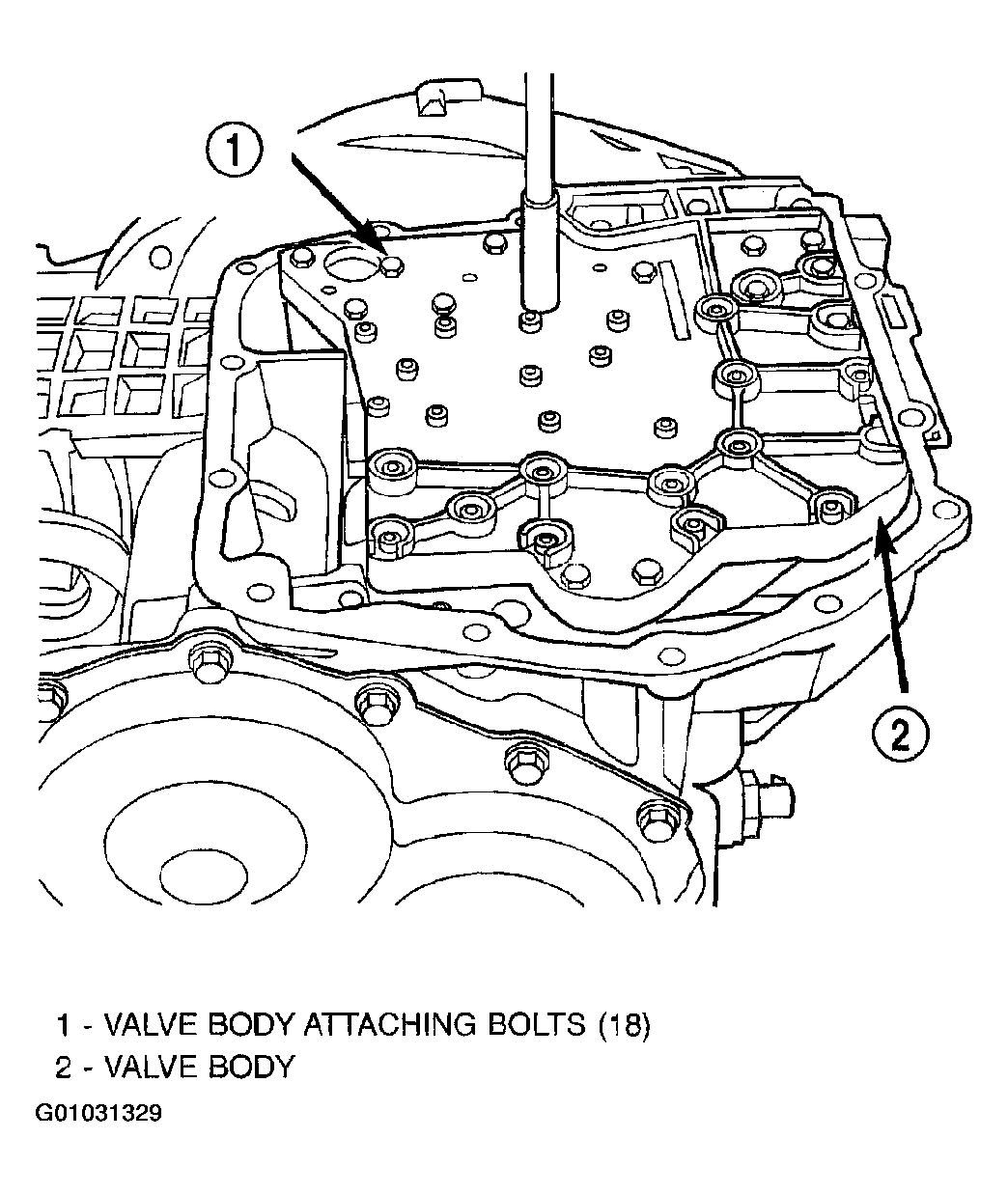 1

2

1 - VALVE BODY ATTACHING BOLTS (18)
2 - VALVE BODY

G01031329