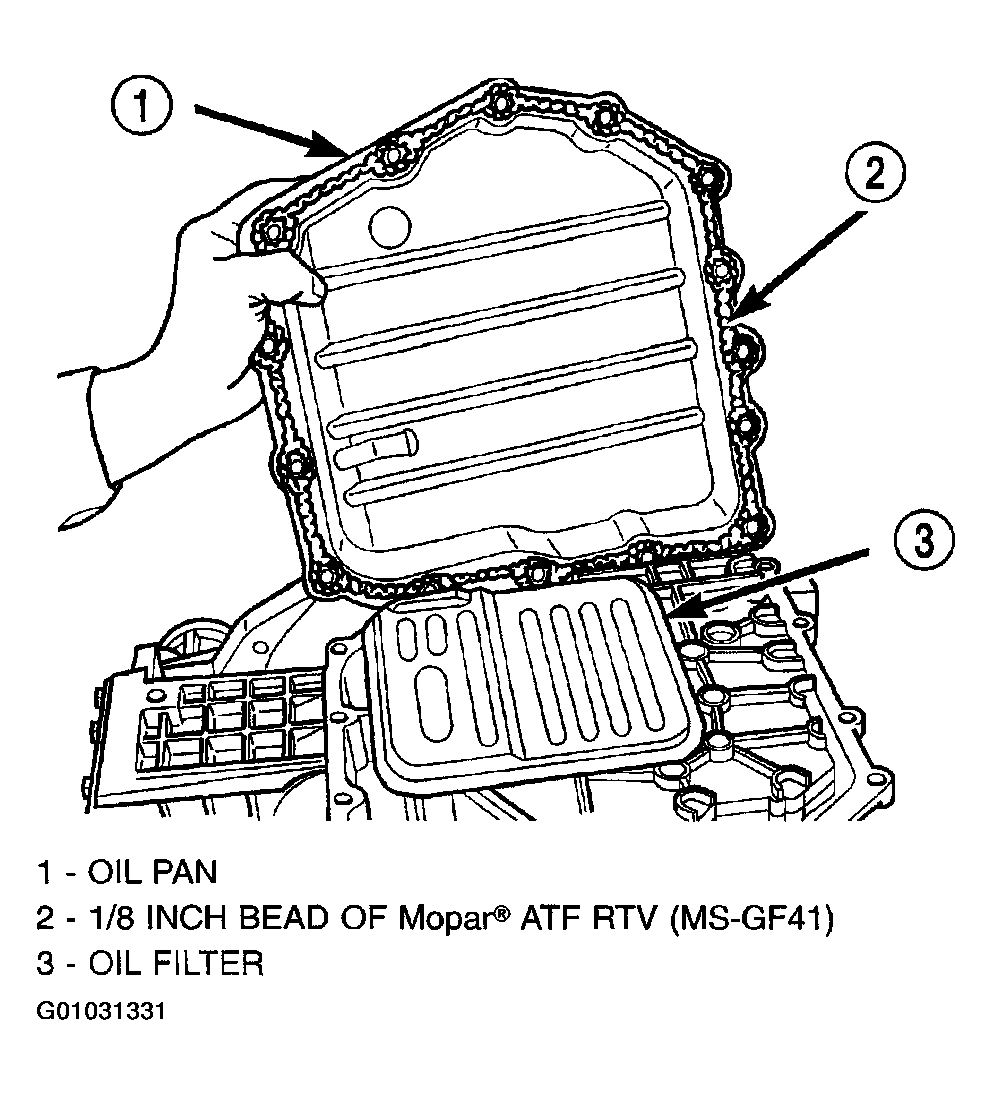 1

2

3

1 - OIL PAN
2 - 1/8 INCH BEAD OF Mopar® ATF RTV (MS-GF41)
3 - OIL FILTER
G01031331