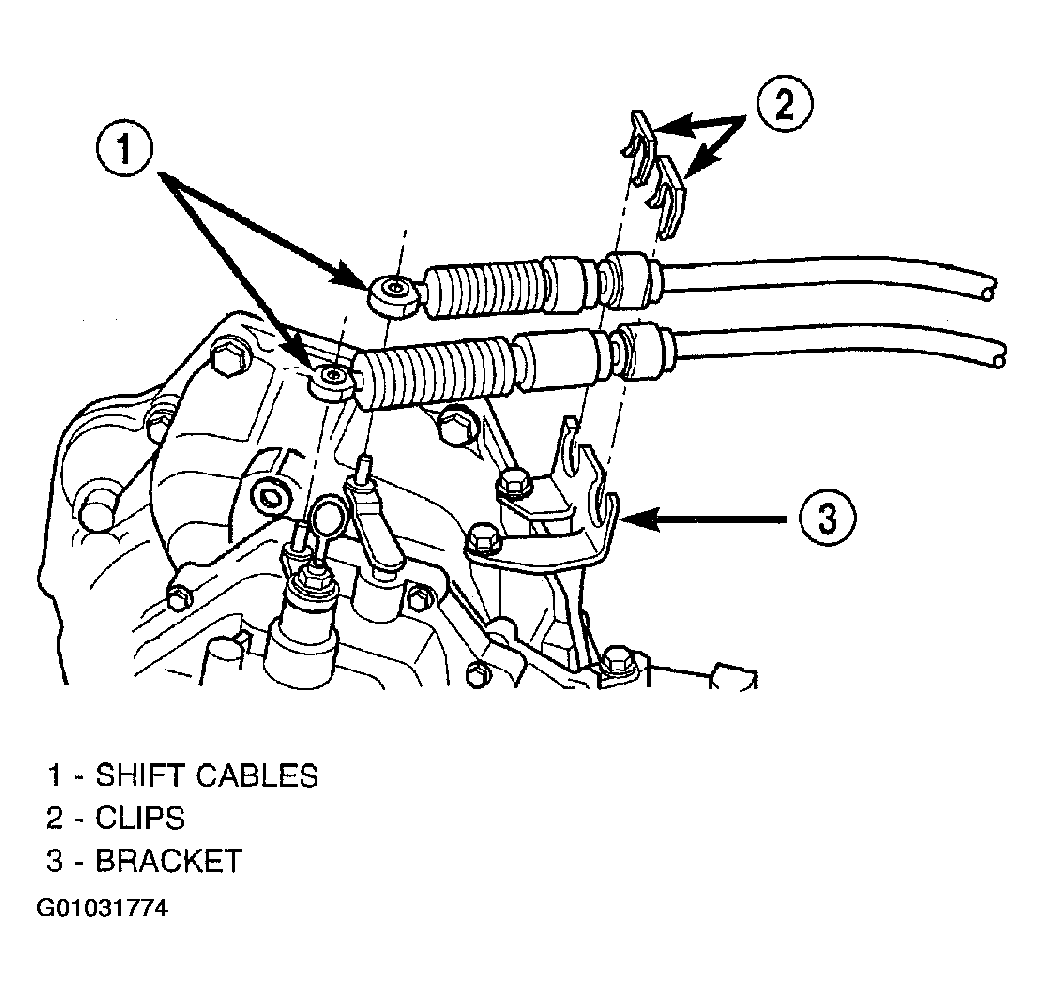 1

2

3

1 - SHIFT CABLES
2 - CLIPS
3 - BRACKET

G01031774