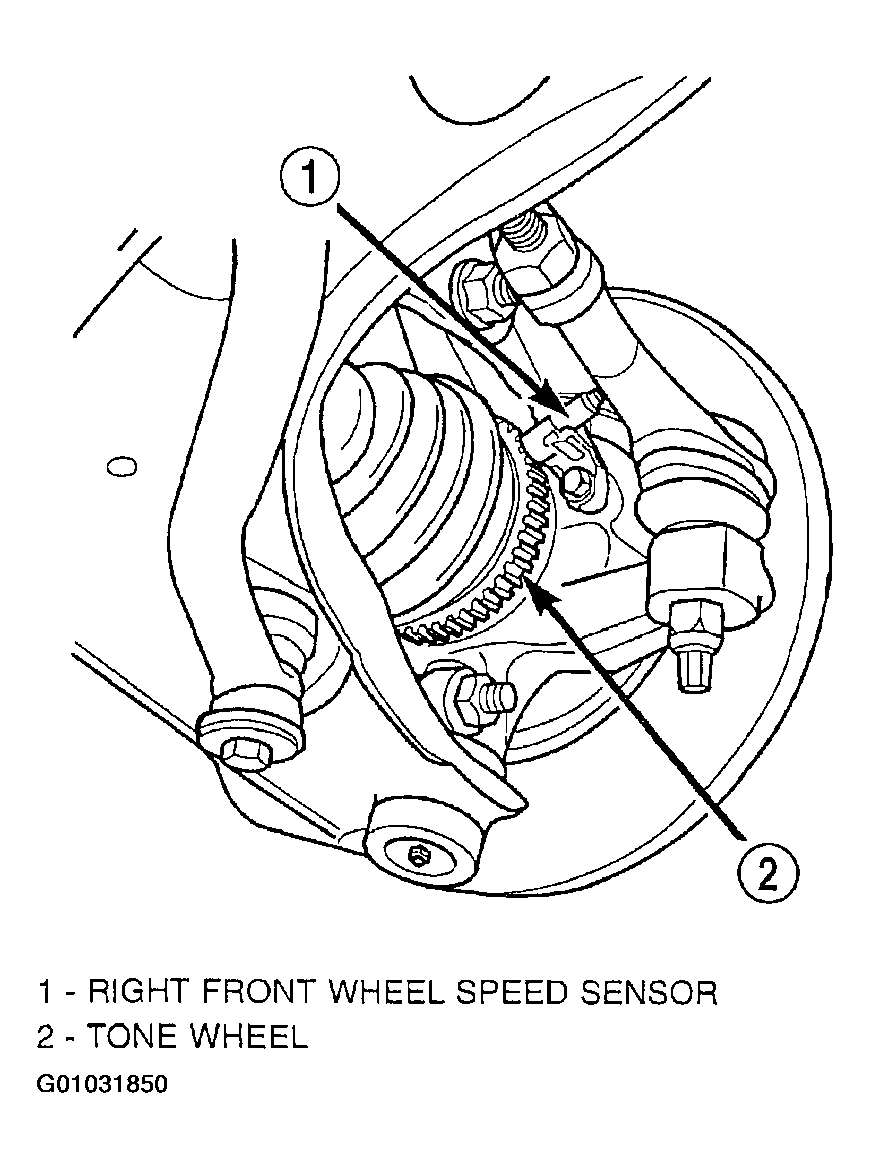 1

2

1 - RIGHT FRONT WHEEL SPEED SENSOR
2 - TONE WHEEL
G01031850