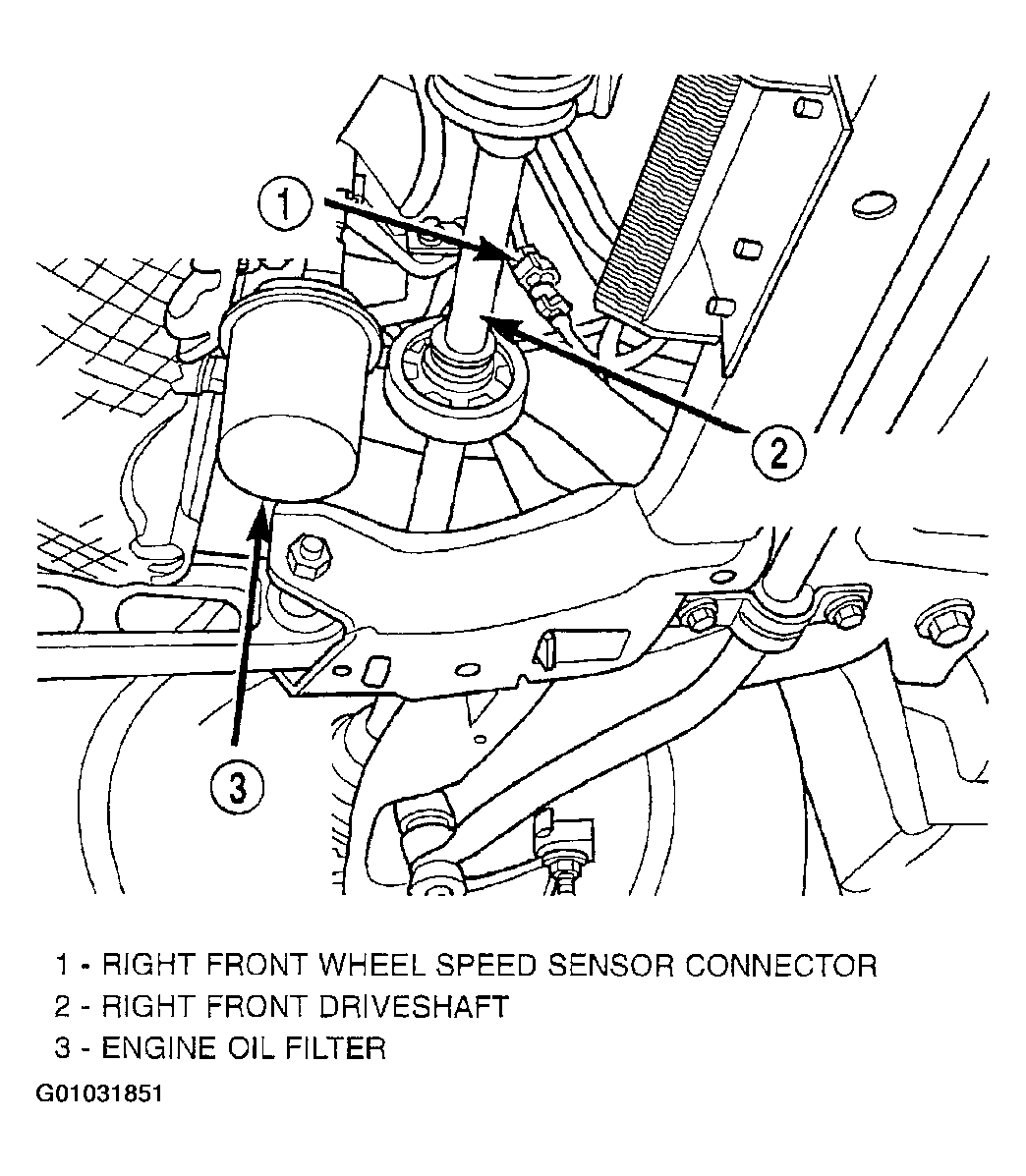 1

2

3

1 - RIGHT FRONT WHEEL SPEED SENSOR CONNECTOR
2 - RIGHT FRONT DRIVESHAFT
3 - ENGINE OIL FILTER

G01031851