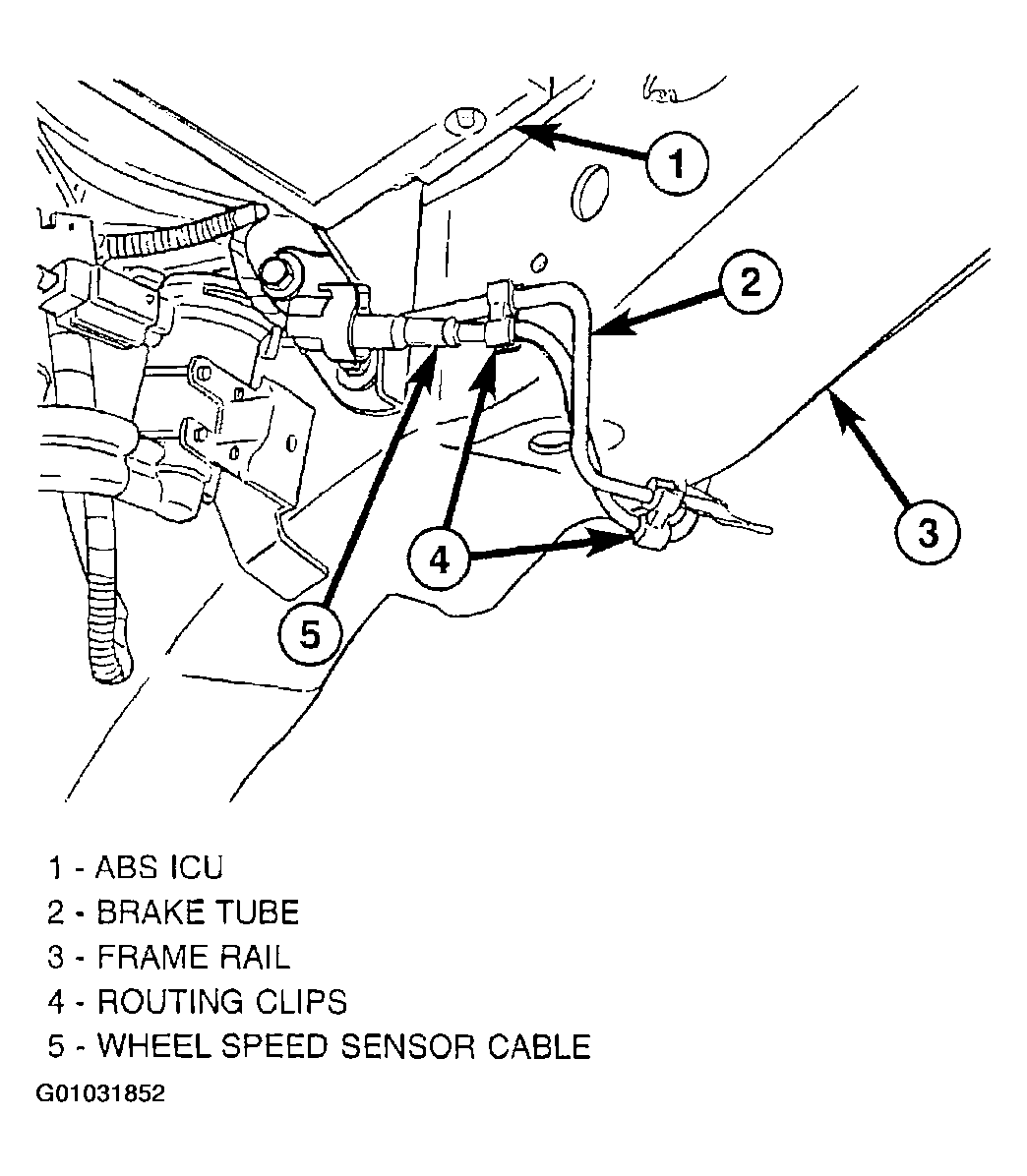 1

2

3

4

5

1 - ABS ICU
2 - BRAKE TUBE
3 - FRAME RAIL
4 - ROUTING CLIPS
5 - WHEEL SPEED SENSOR CABLE

G01031852