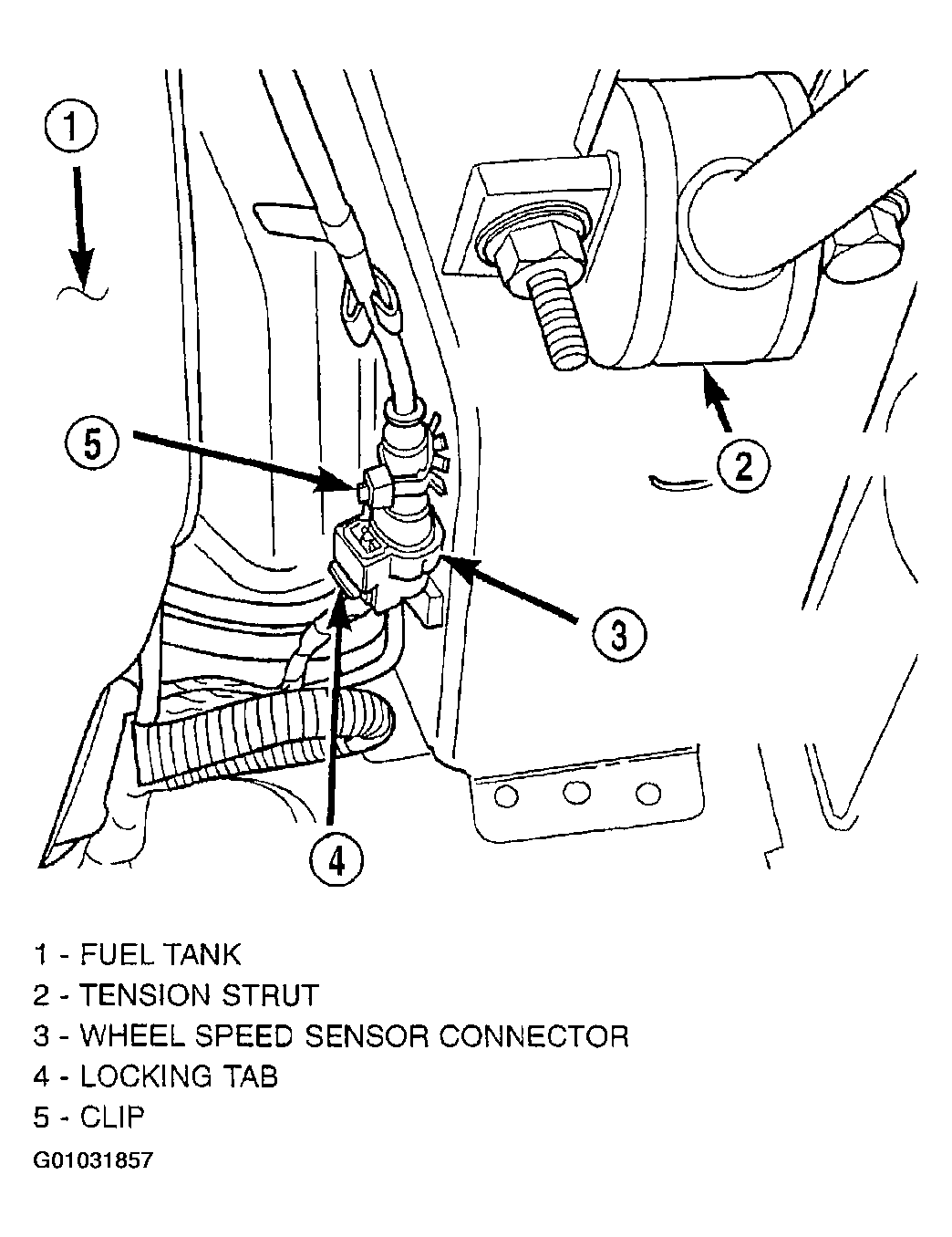 1

2

5

3

4

1 - FUEL TANK
2 - TENSION STRUT
3 - WHEEL SPEED SENSOR CONNECTOR
4 - LOCKING TAB
5 - CLIP

G01031857