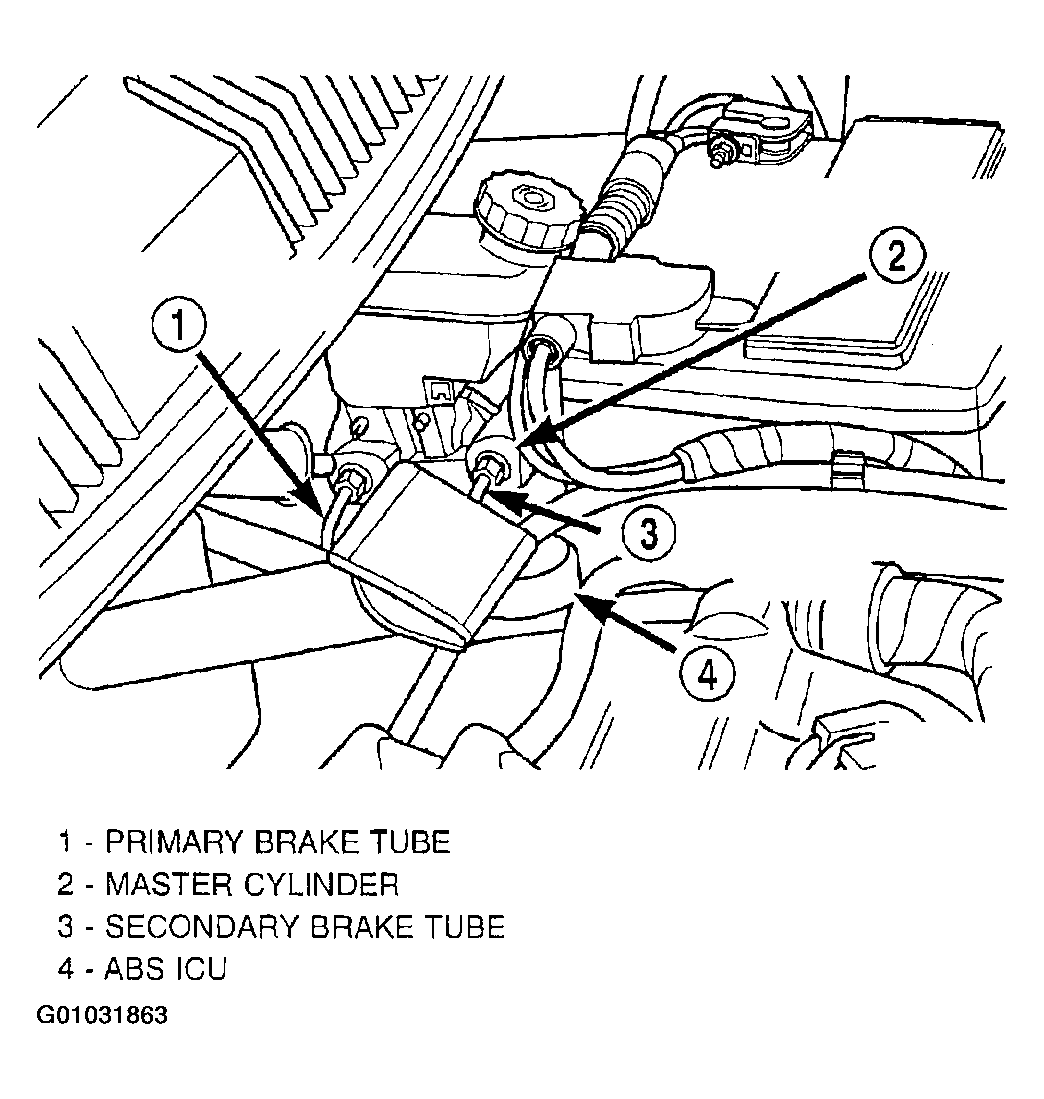 1
2
3
4

1 - PRIMARY BRAKE TUBE
2 - MASTER CYLINDER
3 - SECONDARY BRAKE TUBE
4 - ABS ICU

G01031863