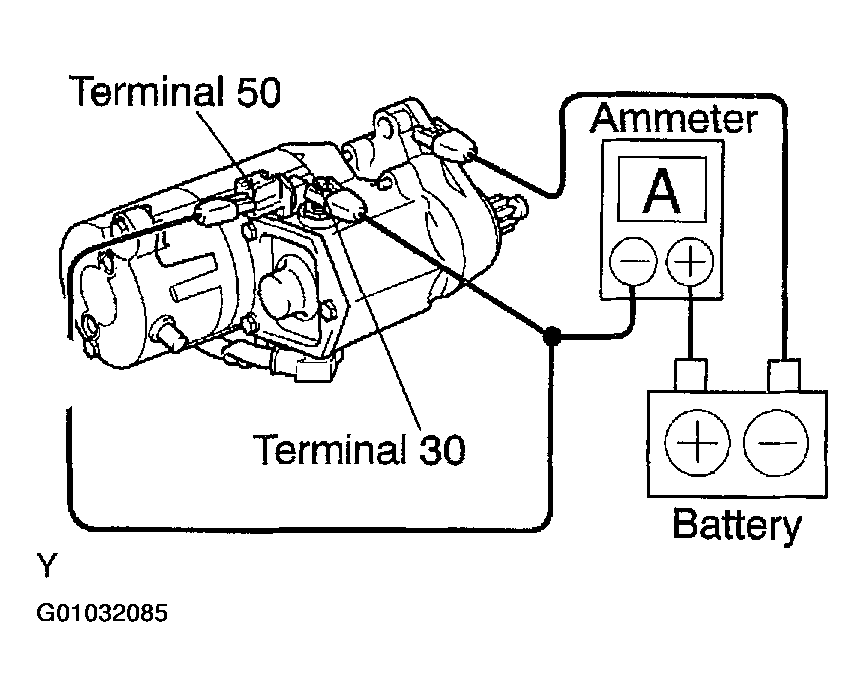 Terminal 50

Ammeter

A

−

+

Terminal 30

+

−

Battery

Y

G01032085