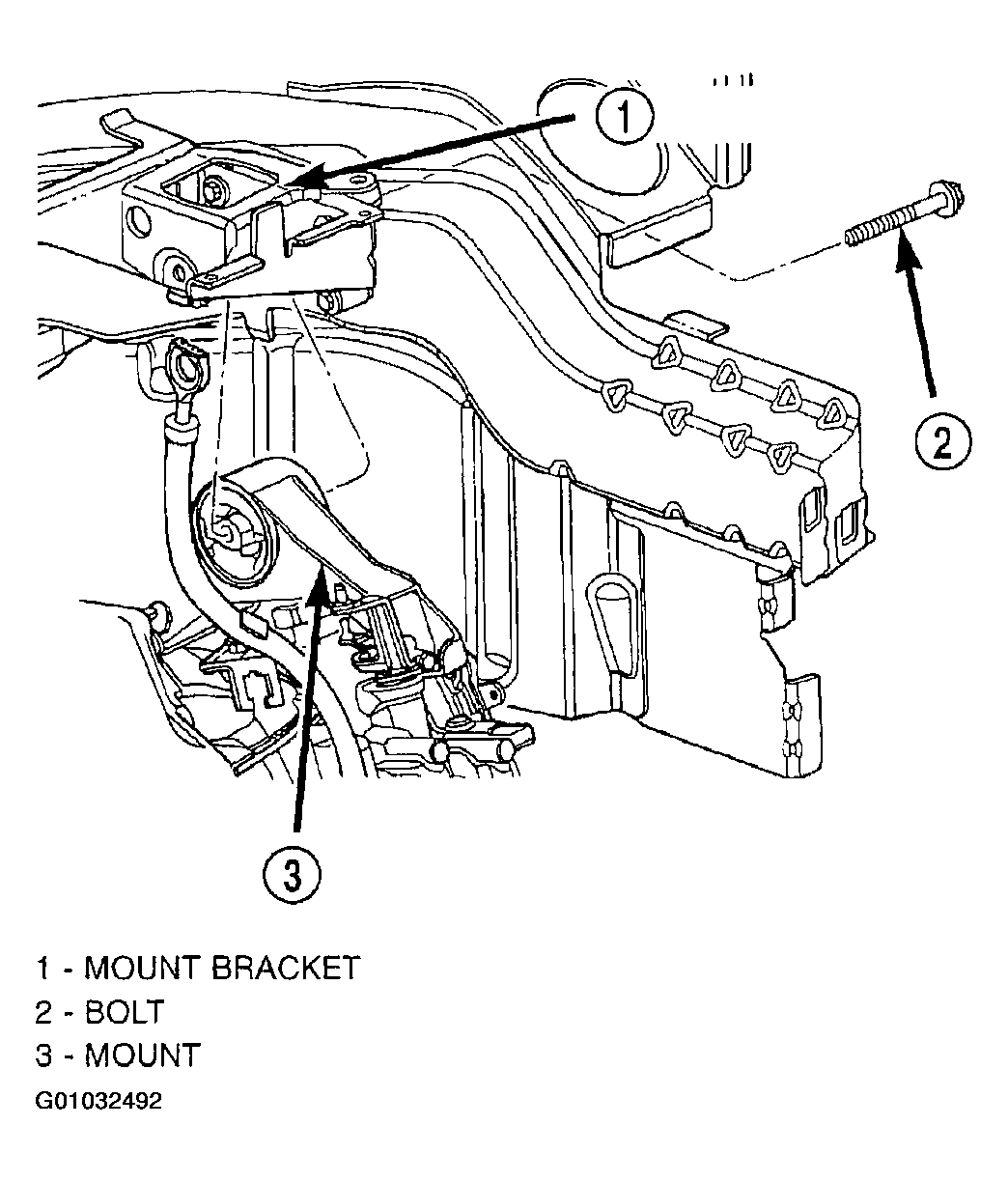 1

2

3

1 - MOUNT BRACKET
2 - BOLT
3 - MOUNT
G01032492