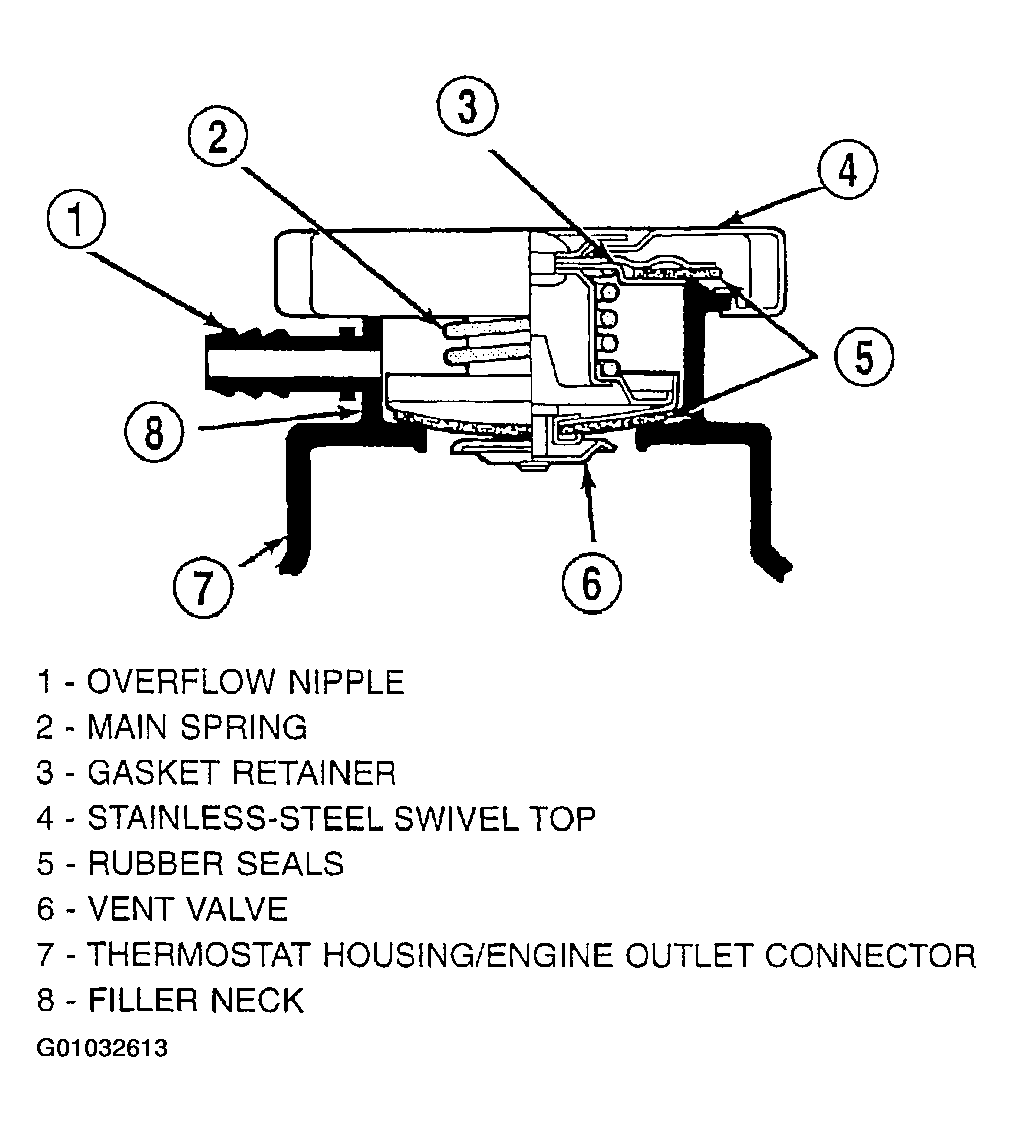 3
2
4
1
5
8
7
6

1 - OVERFLOW NIPPLE
2 - MAIN SPRING
3 - GASKET RETAINER
4 - STAINLESS-STEEL SWIVEL TOP
5 - RUBBER SEALS
6 - VENT VALVE
7 - THERMOSTAT HOUSING/ENGINE OUTLET CONNECTOR
8 - FILLER NECK

G01032613