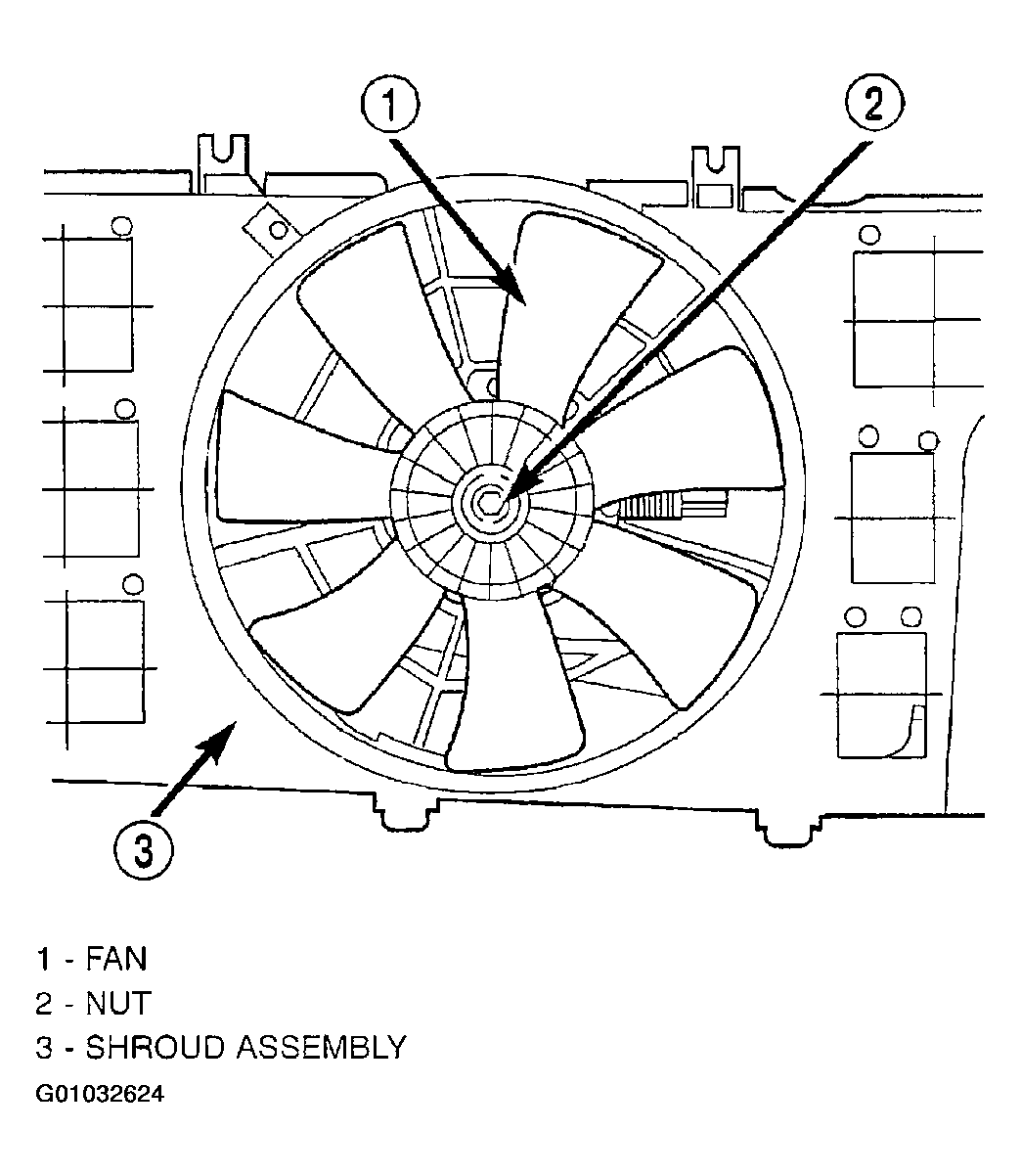 1

2

3

1 - FAN
2 - NUT
3 - SHROUD ASSEMBLY

G01032624