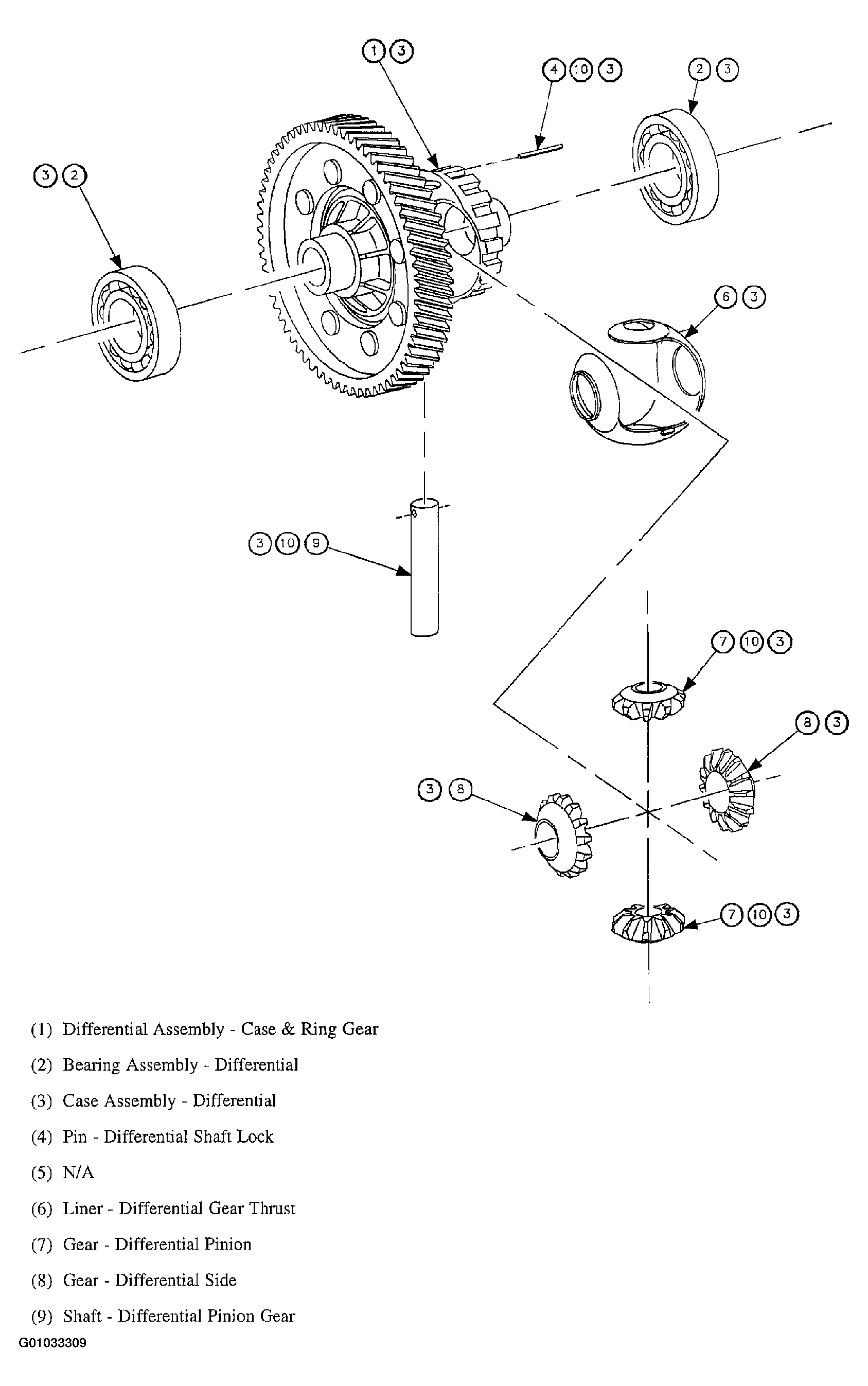 1 3

4 10 3

2 3

3 2

6 3

3 10 9

7 10 3

8 3

3 8

7 10 3

(1) Differential Assembly - Case & Ring Gear

(2) Bearing Assembly - Differential

(3) Case Assembly - Differential

(4) Pin - Differential Shaft Lock

(5) N/A

(6) Liner - Differential Gear Thrust

(7) Gear - Differential Pinion

(8) Gear - Differential Side

(9) Shaft - Differential Pinion Gear

G01033309