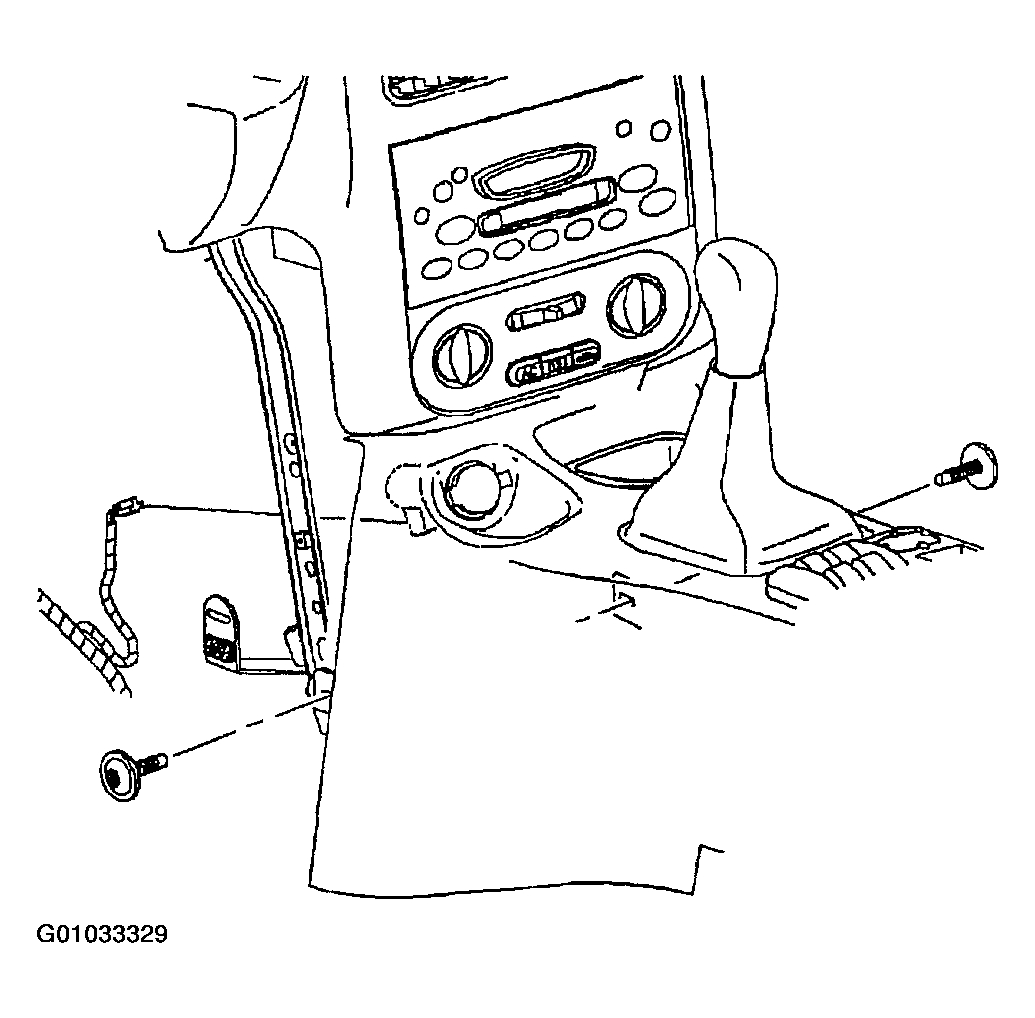 G01033329