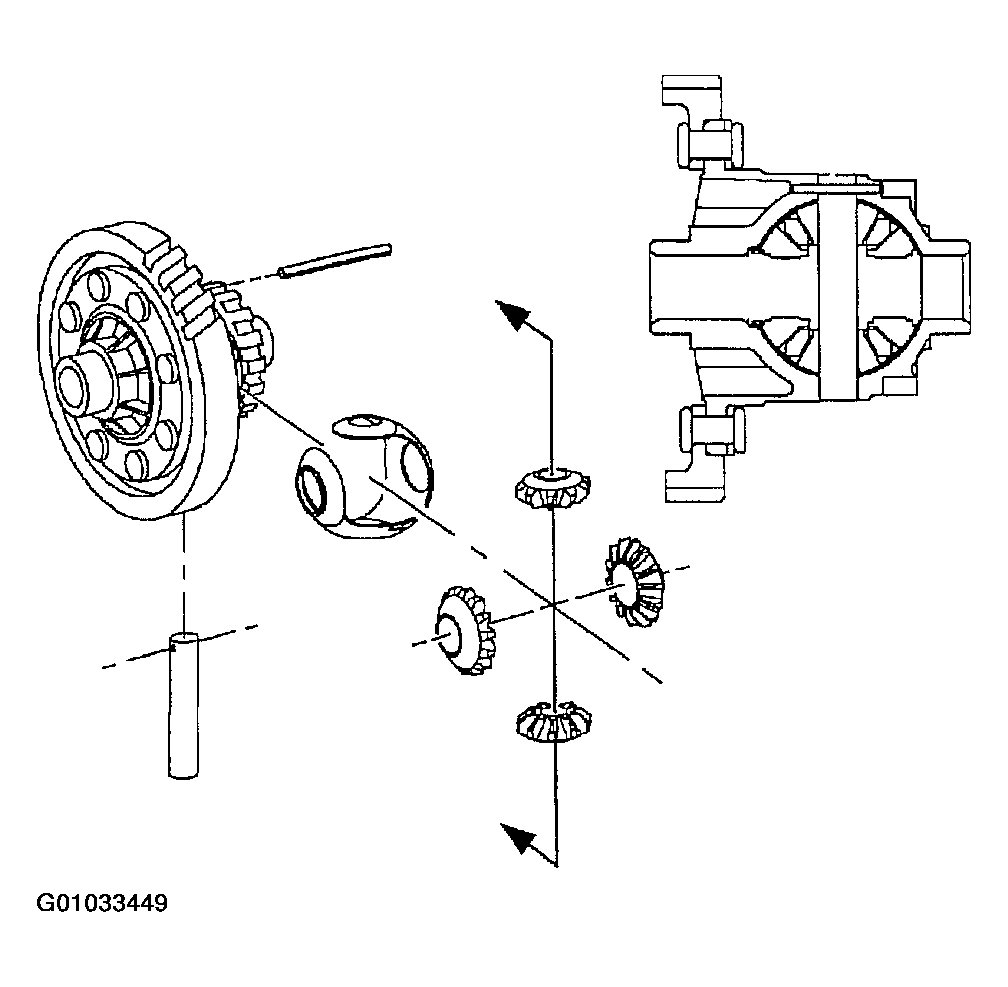 G01033449