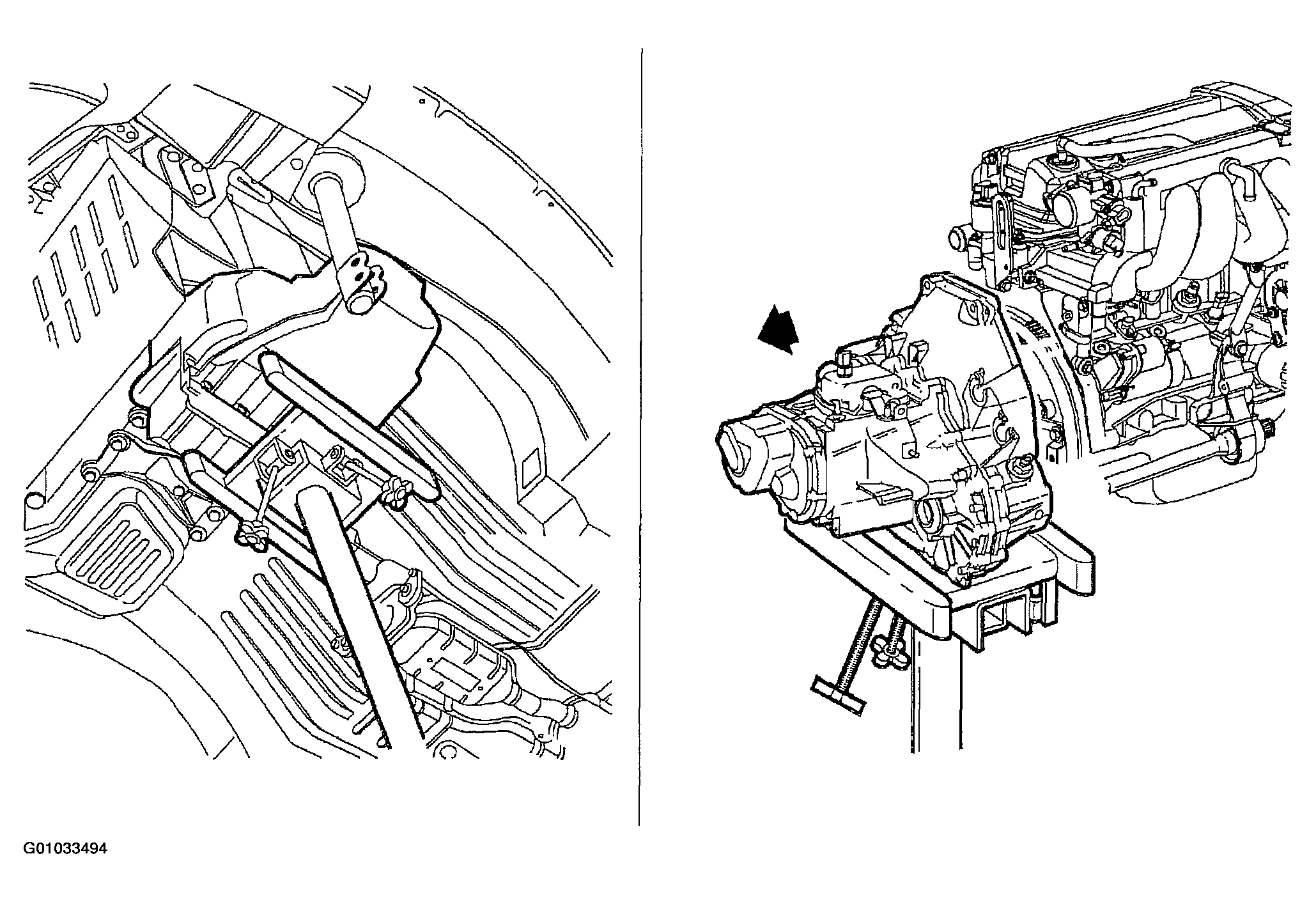 G01033494