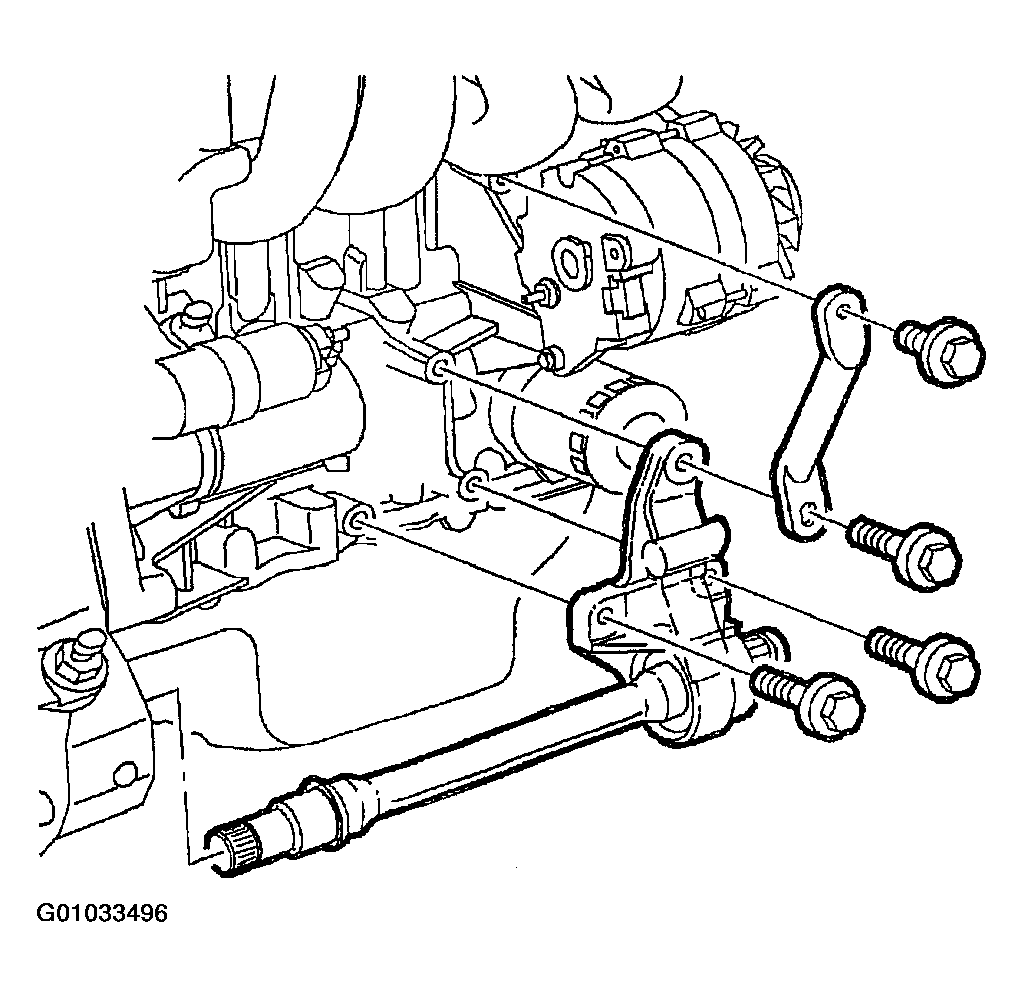 G01033496