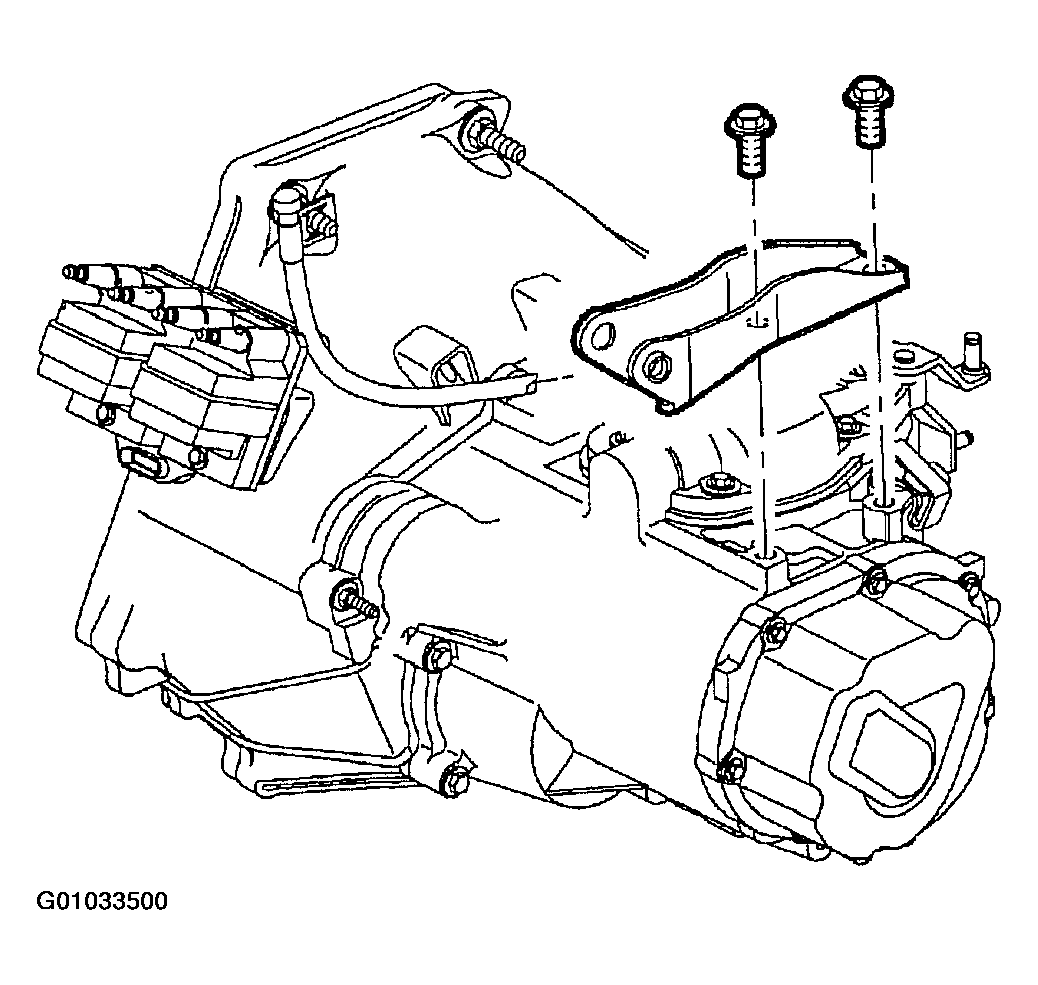 G01033500