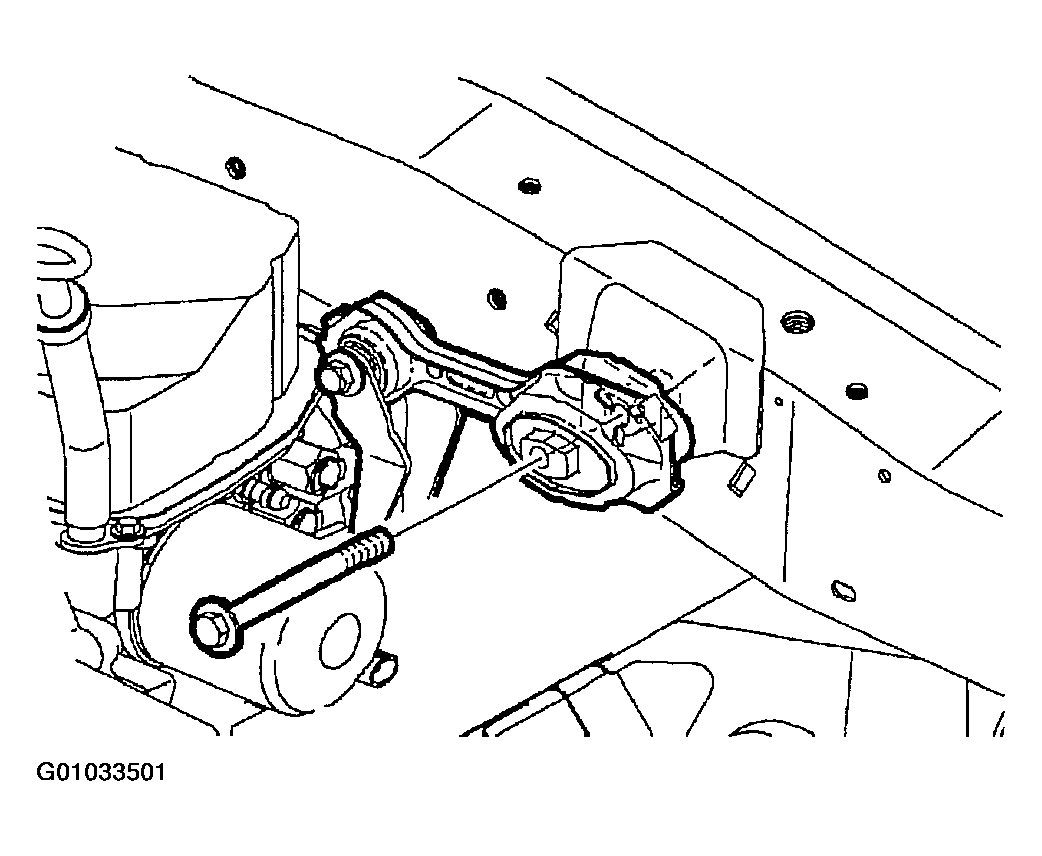 G01033501