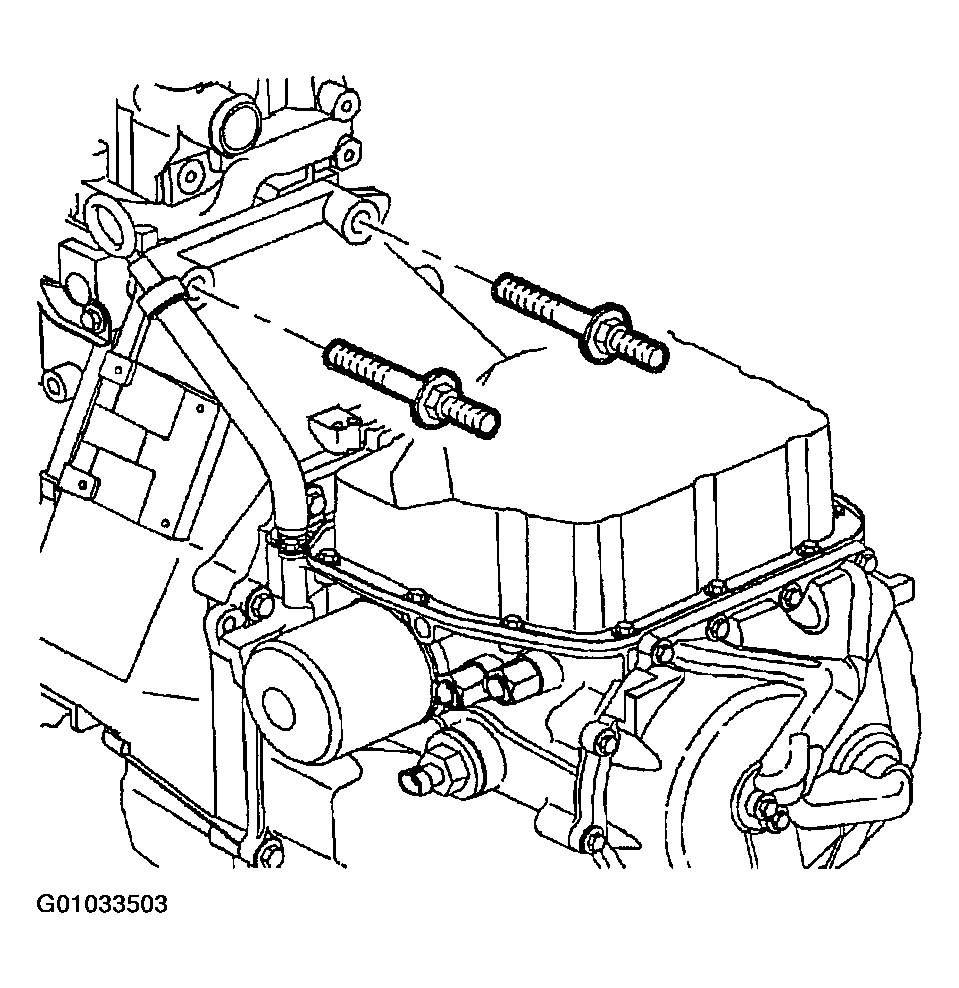 G01033503