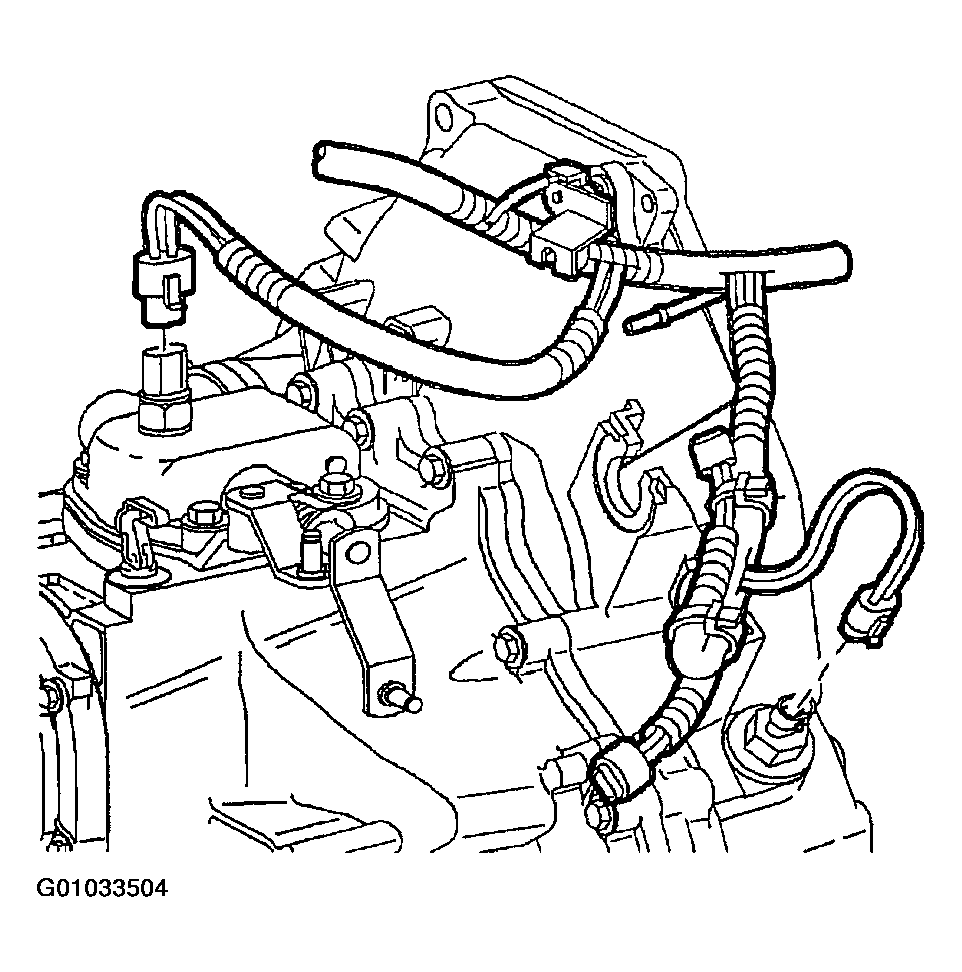 G01033504