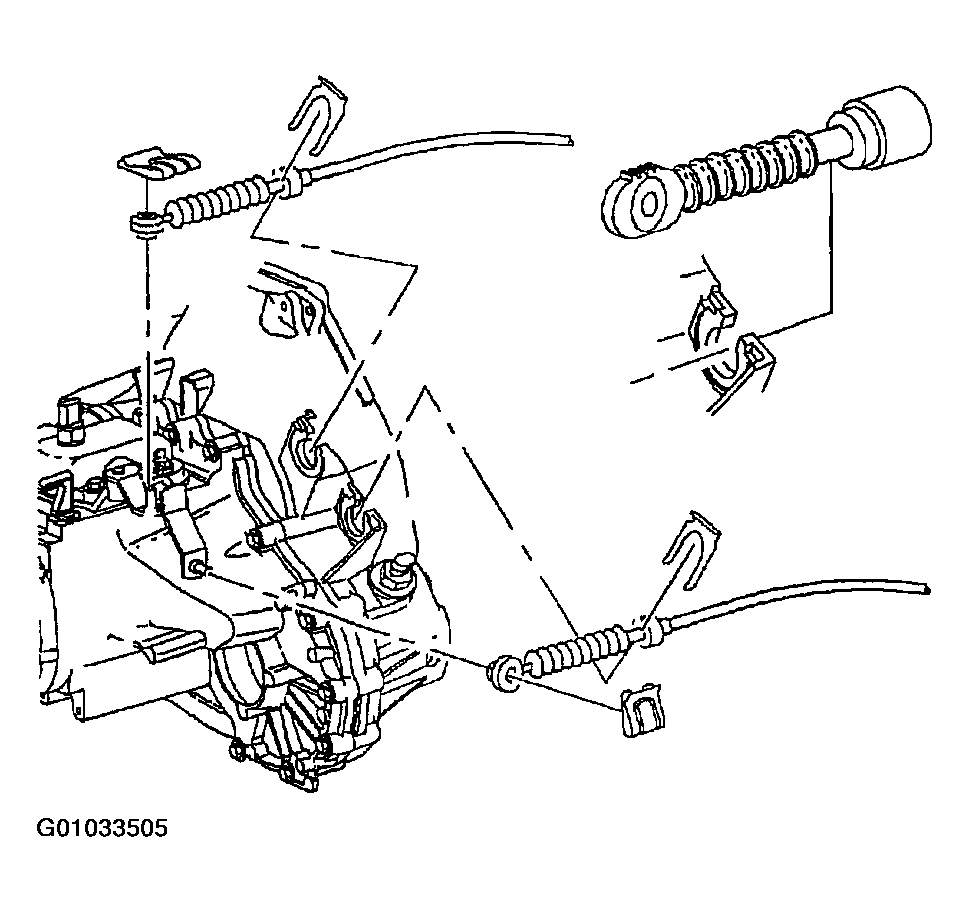 G01033505