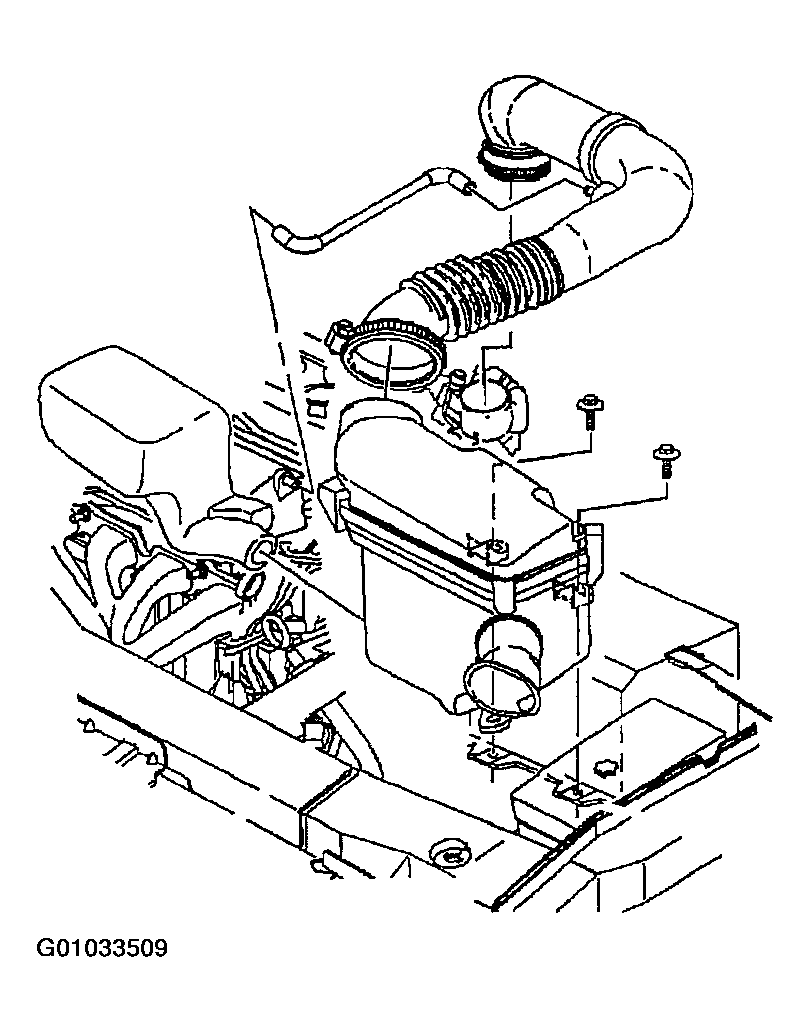 G01033509