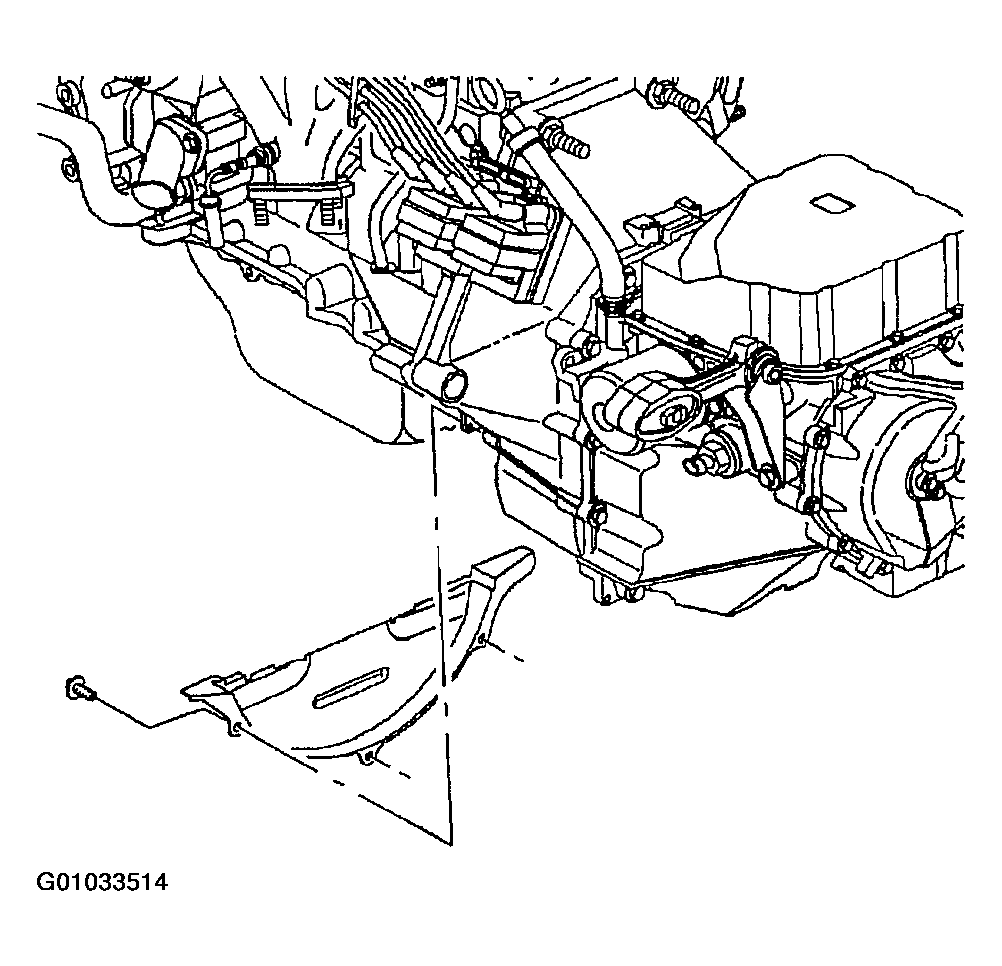 G01033514