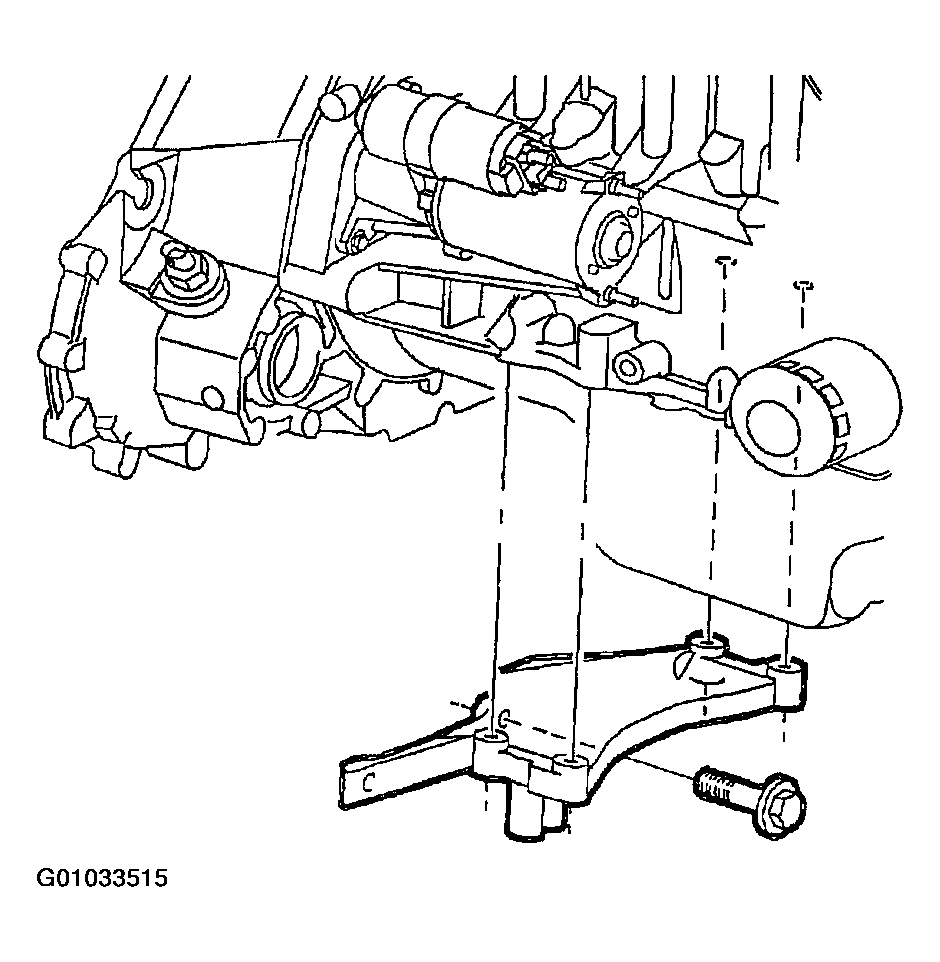 G01033515