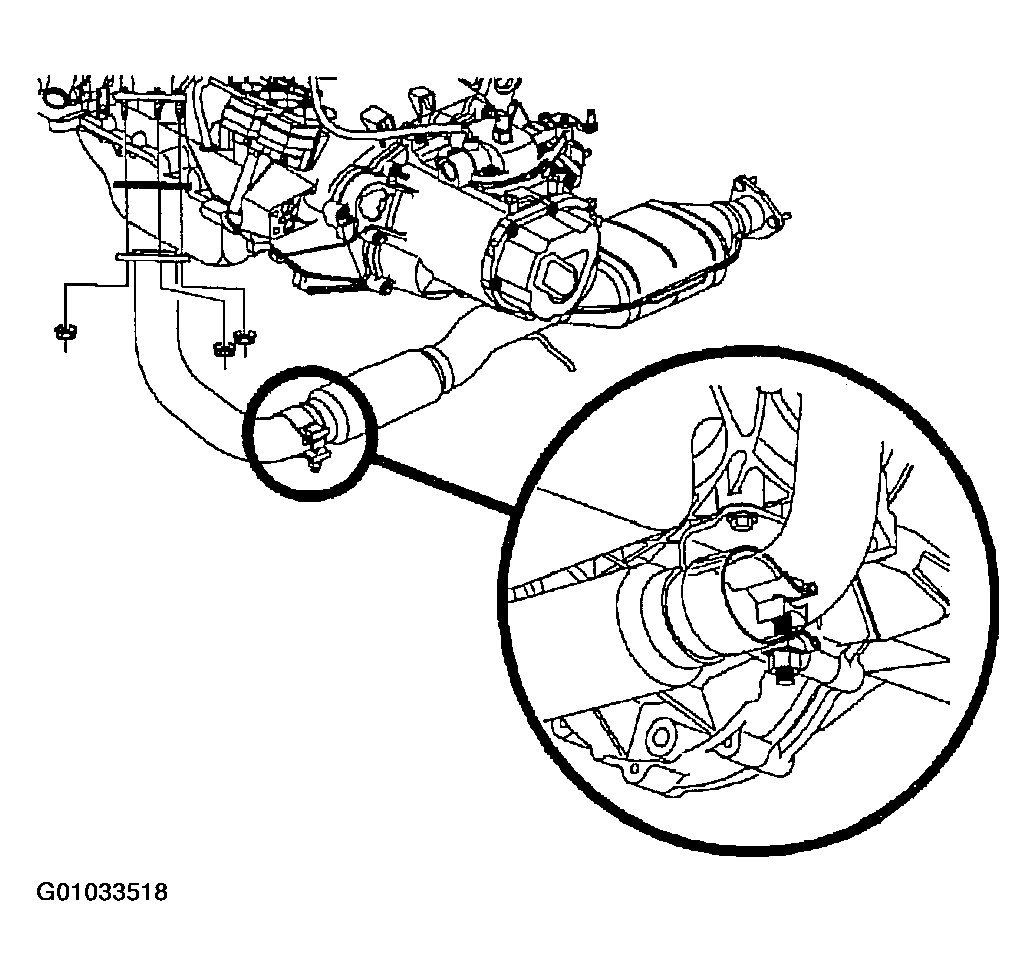 G01033518