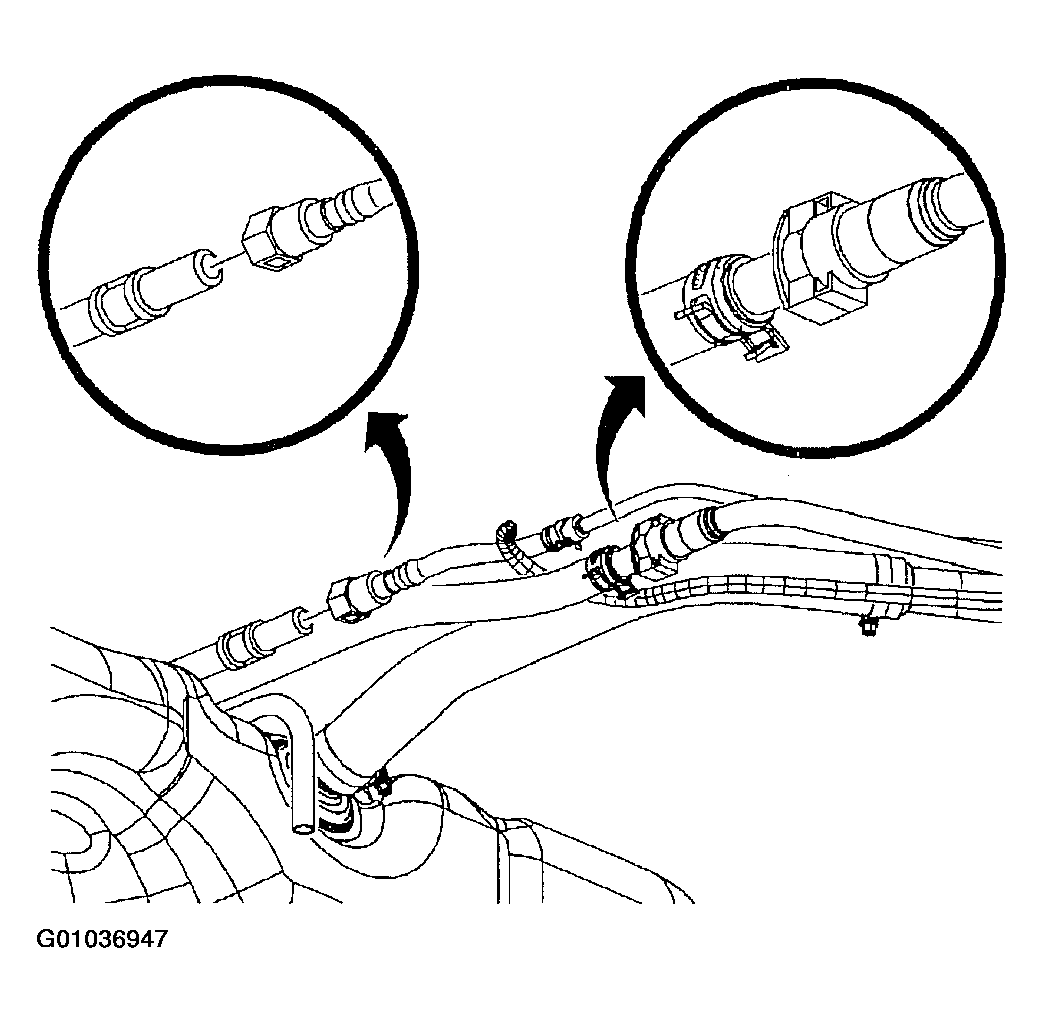 G01036947