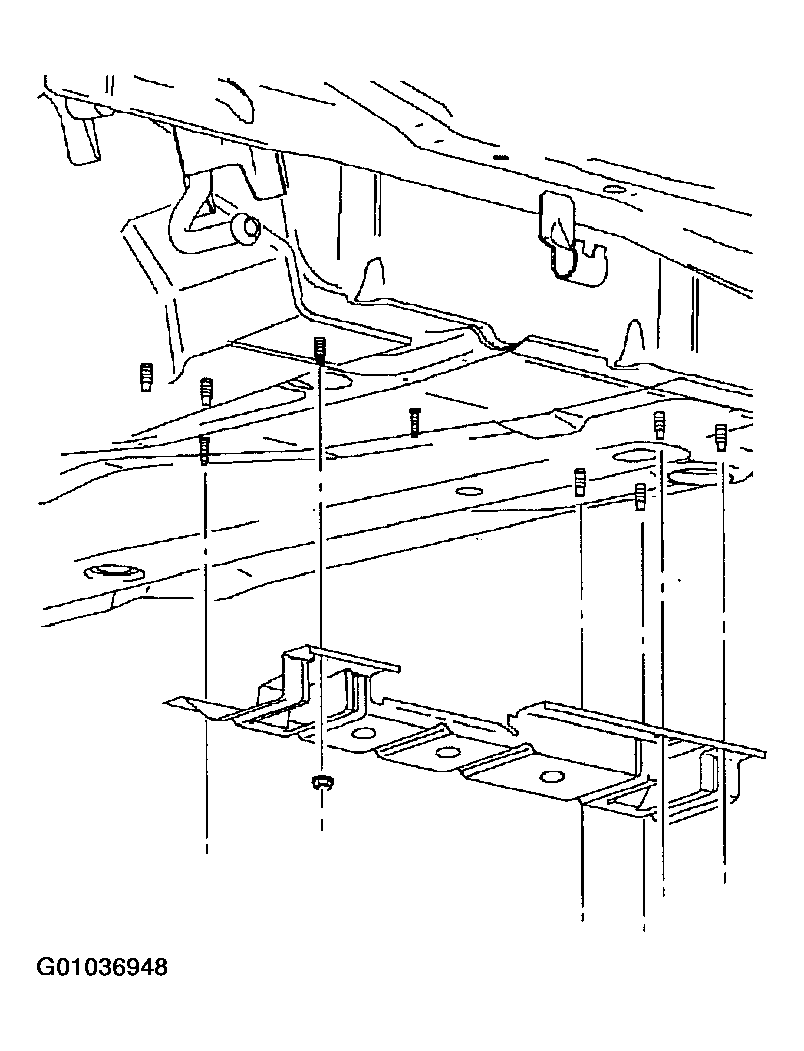 G01036948