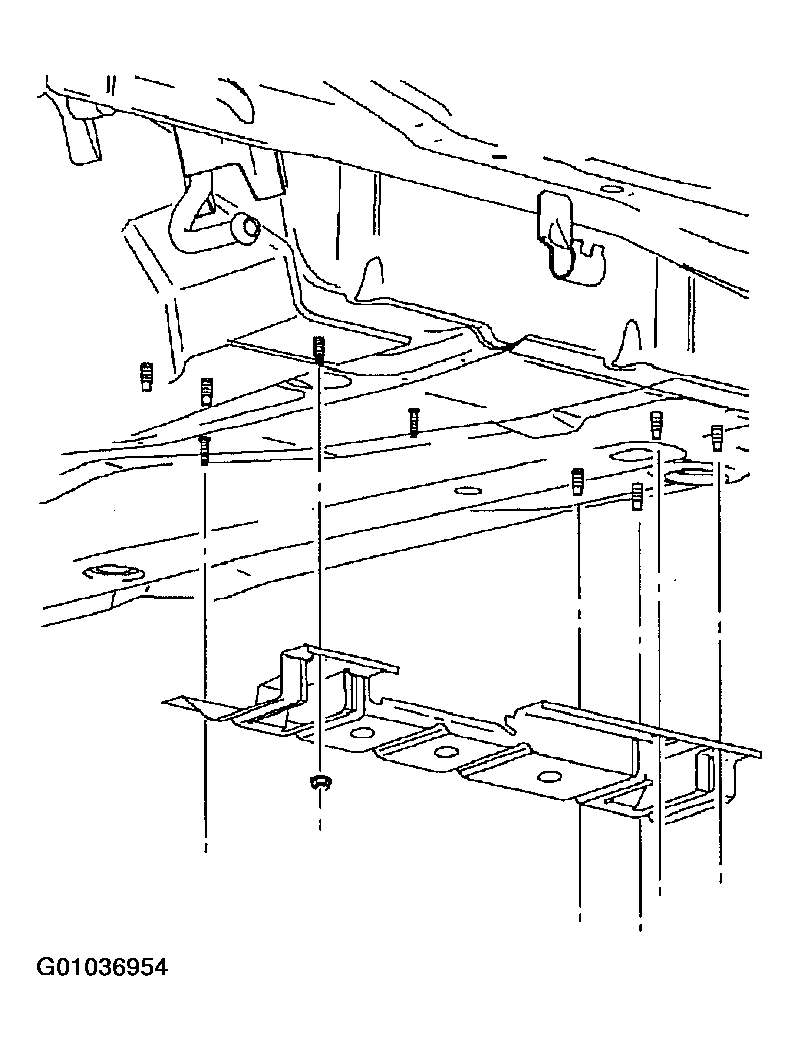 G01036954