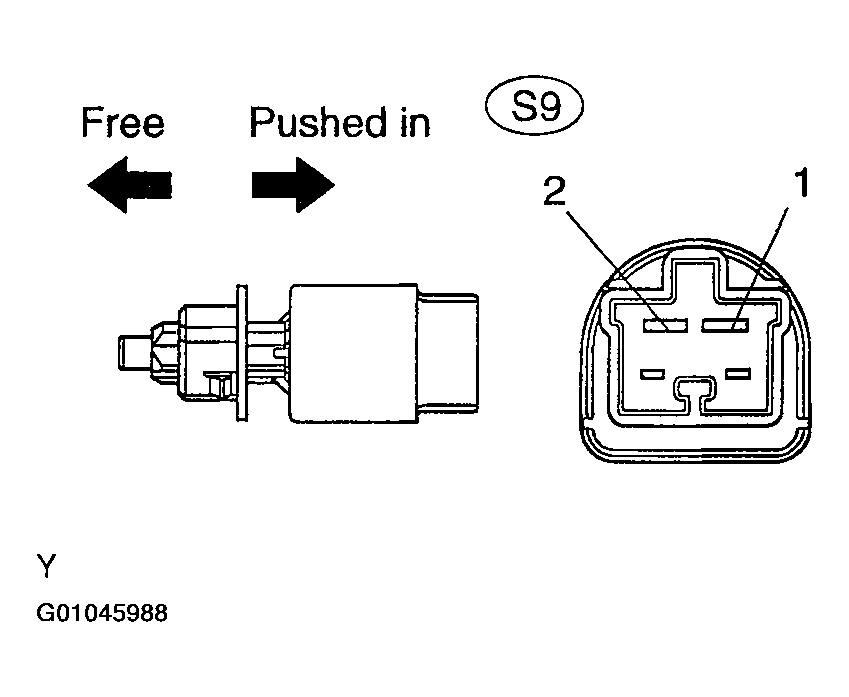 Free

Pushed in

S9

2

1

Y

G01045988