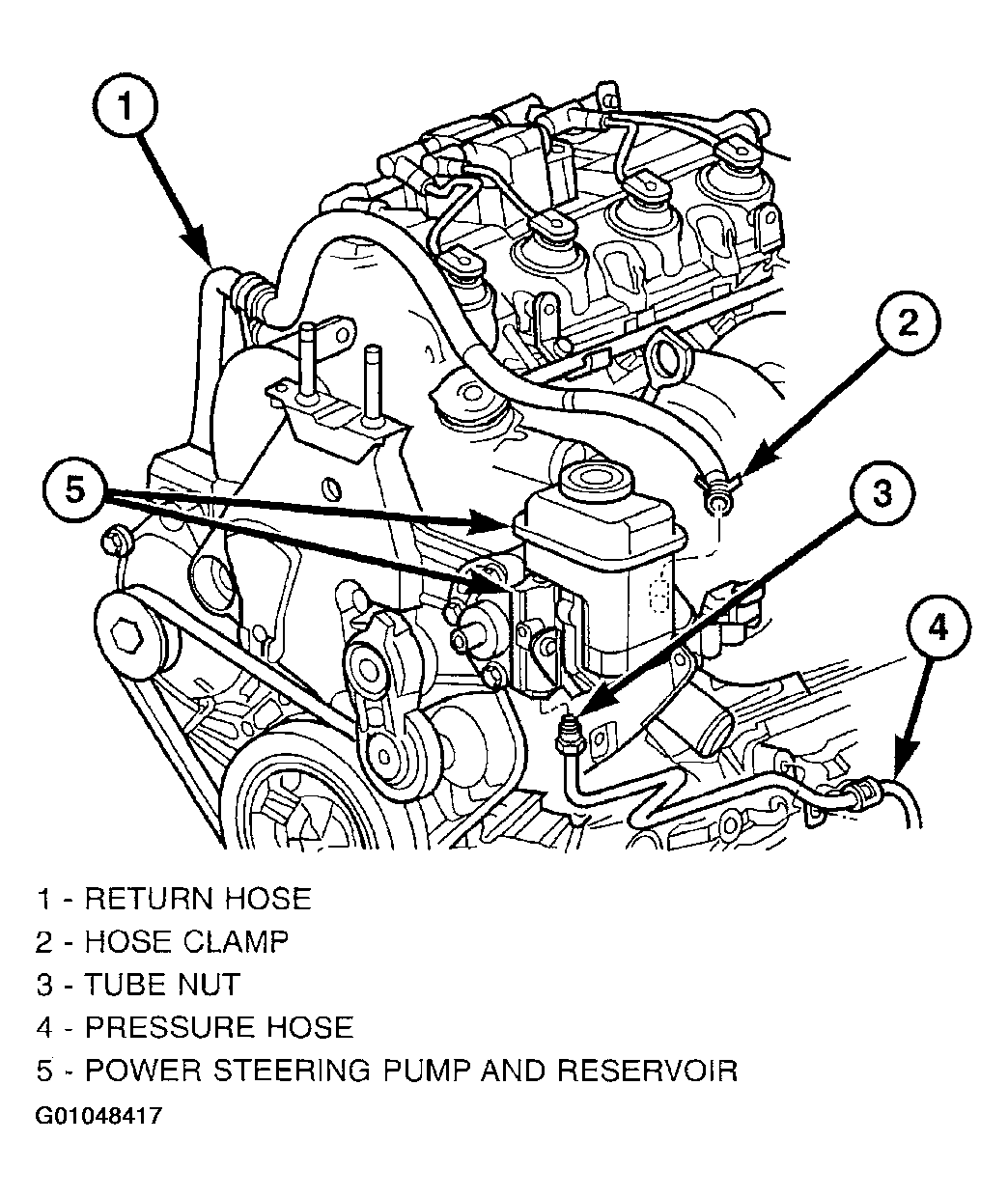 1

2

5

3

4

1 - RETURN HOSE
2 - HOSE CLAMP
3 - TUBE NUT
4 - PRESSURE HOSE
5 - POWER STEERING PUMP AND RESERVOIR

G01048417