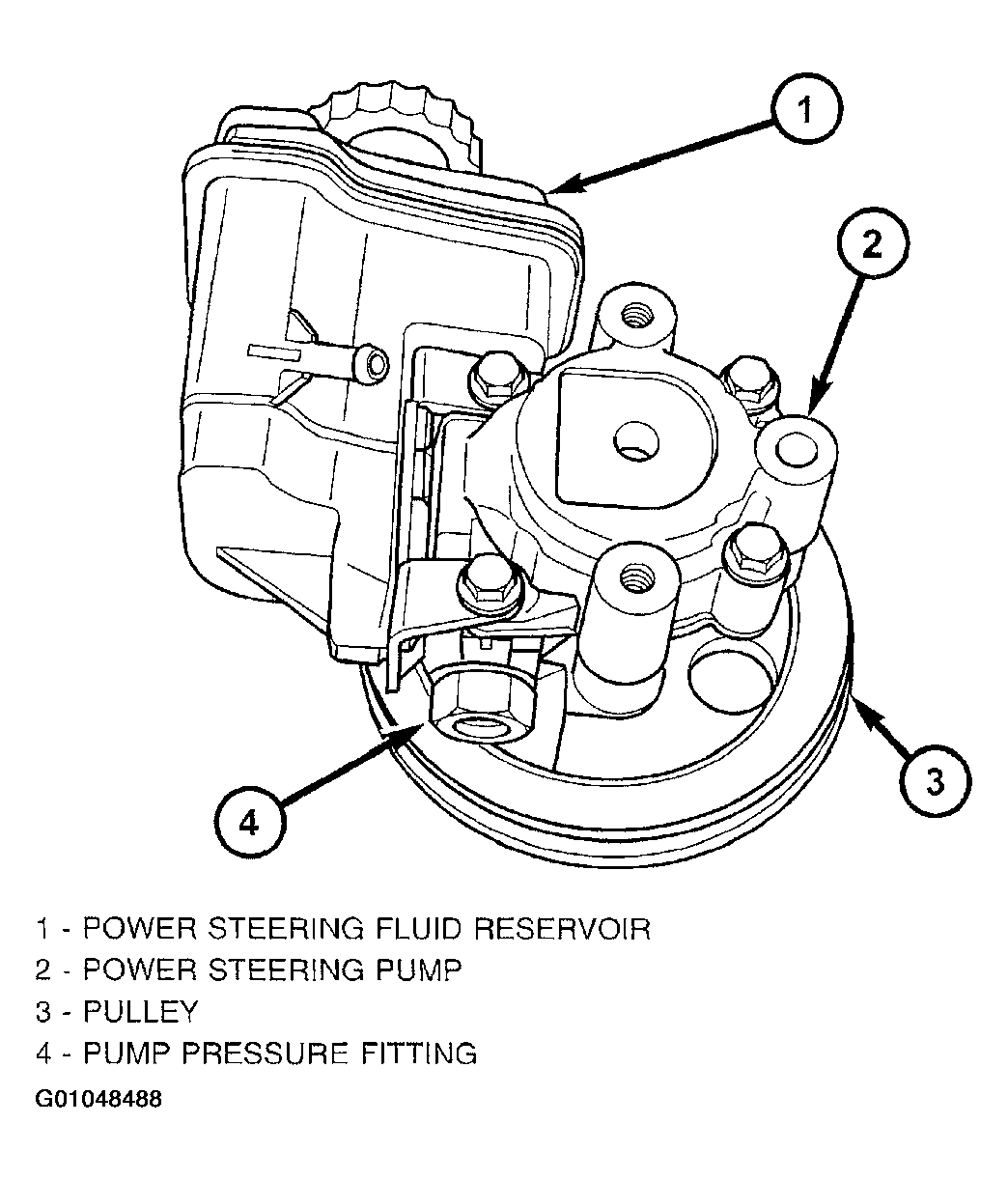 1
2
3
4

1 - POWER STEERING FLUID RESERVOIR
2 - POWER STEERING PUMP
3 - PULLEY
4 - PUMP PRESSURE FITTING

G01048488