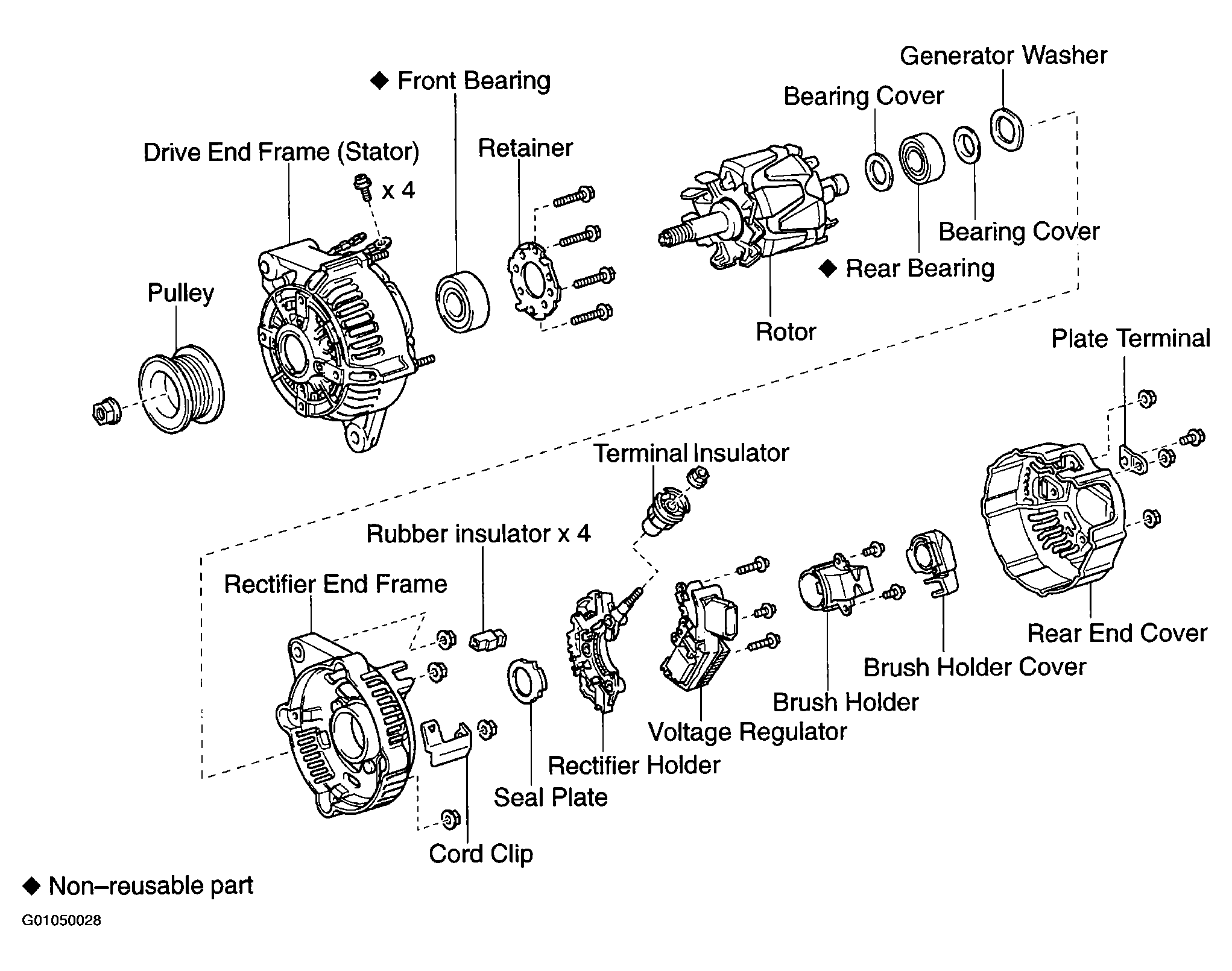 Generator Washer

◆ Front Bearing

Bearing Cover

Drive End Frame (Stator)

Retainer

x 4

Bearing Cover

◆ Rear Bearing

Pulley

Rotor

Plate Terminal

Terminal Insulator

Rubber insulator x 4

Rectifier End Frame

Rear End Cover

Brush Holder Cover

Brush Holder

Voltage Regulator

Rectifier Holder

Seal Plate

Cord Clip

◆ Non–reusable part

G01050028