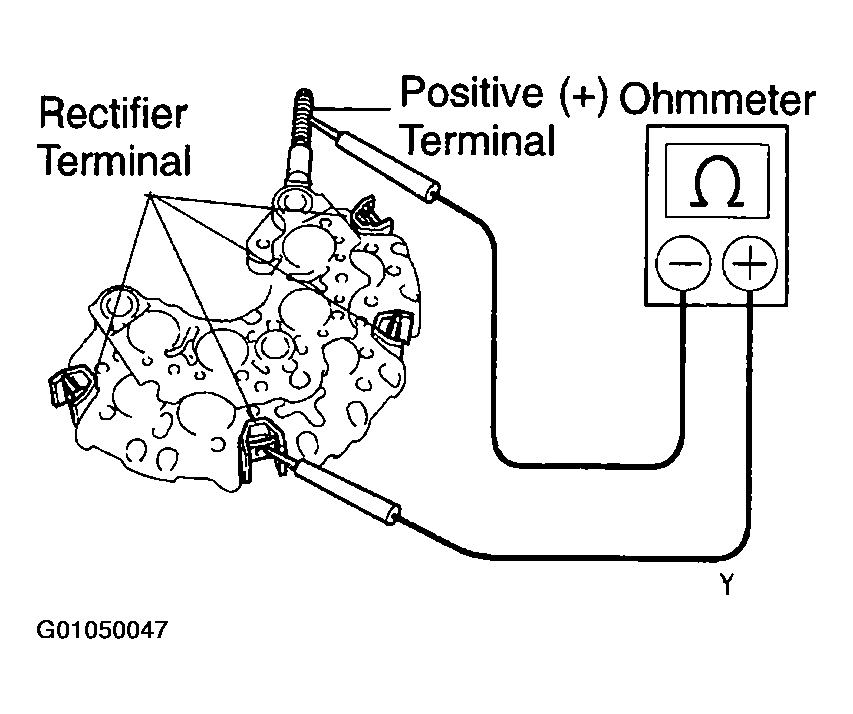 Rectifier Terminal

Positive (+) Terminal

Ohmmeter

Ω

−

+

Y

G01050047