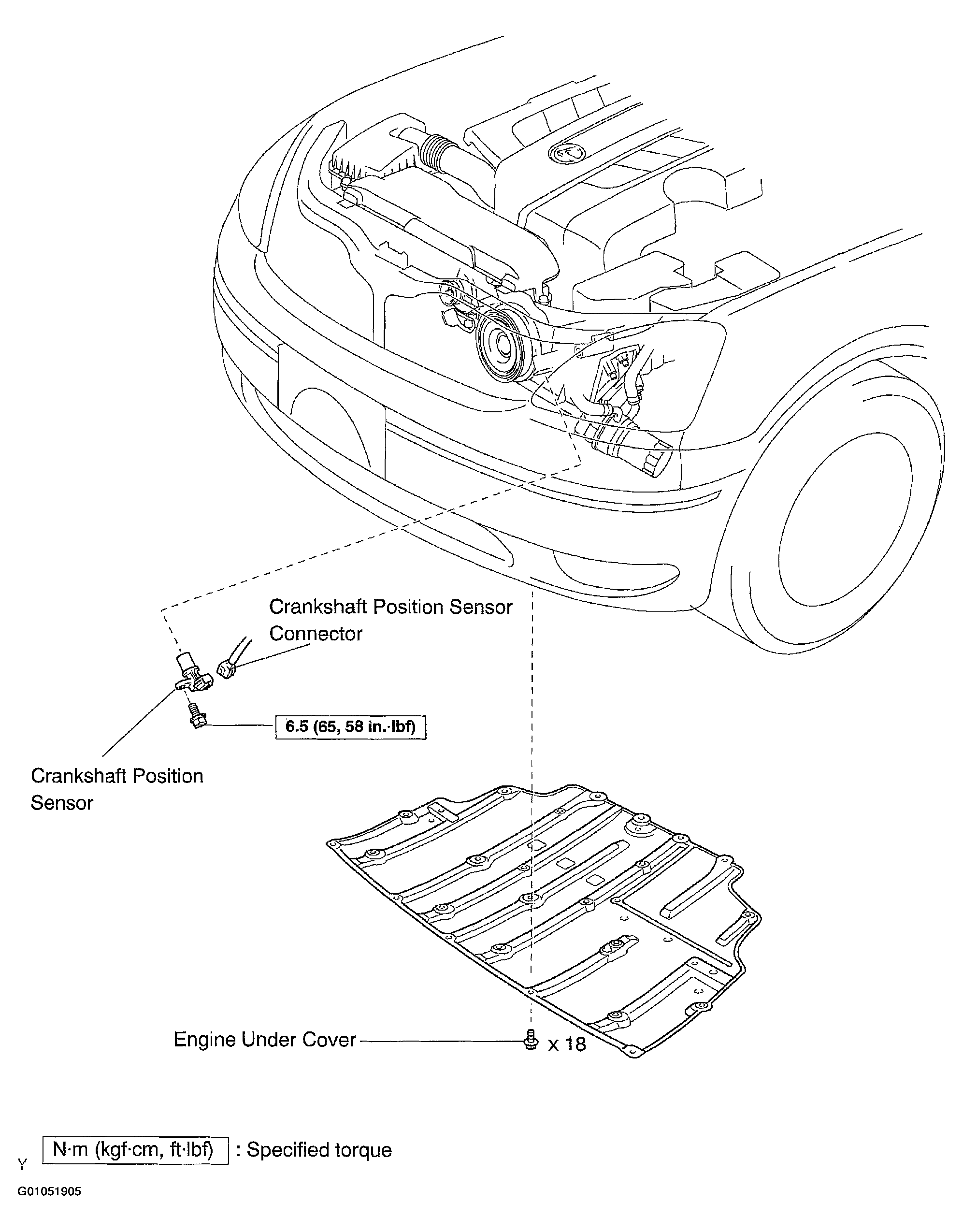 Crankshaft Position Sensor Connector

6.5 (65, 58 in.·lbf)

Crankshaft Position Sensor

Engine Under Cover

x 18

N·m (kgf·cm, ft·lbf) : Specified torque

Y

G01051905