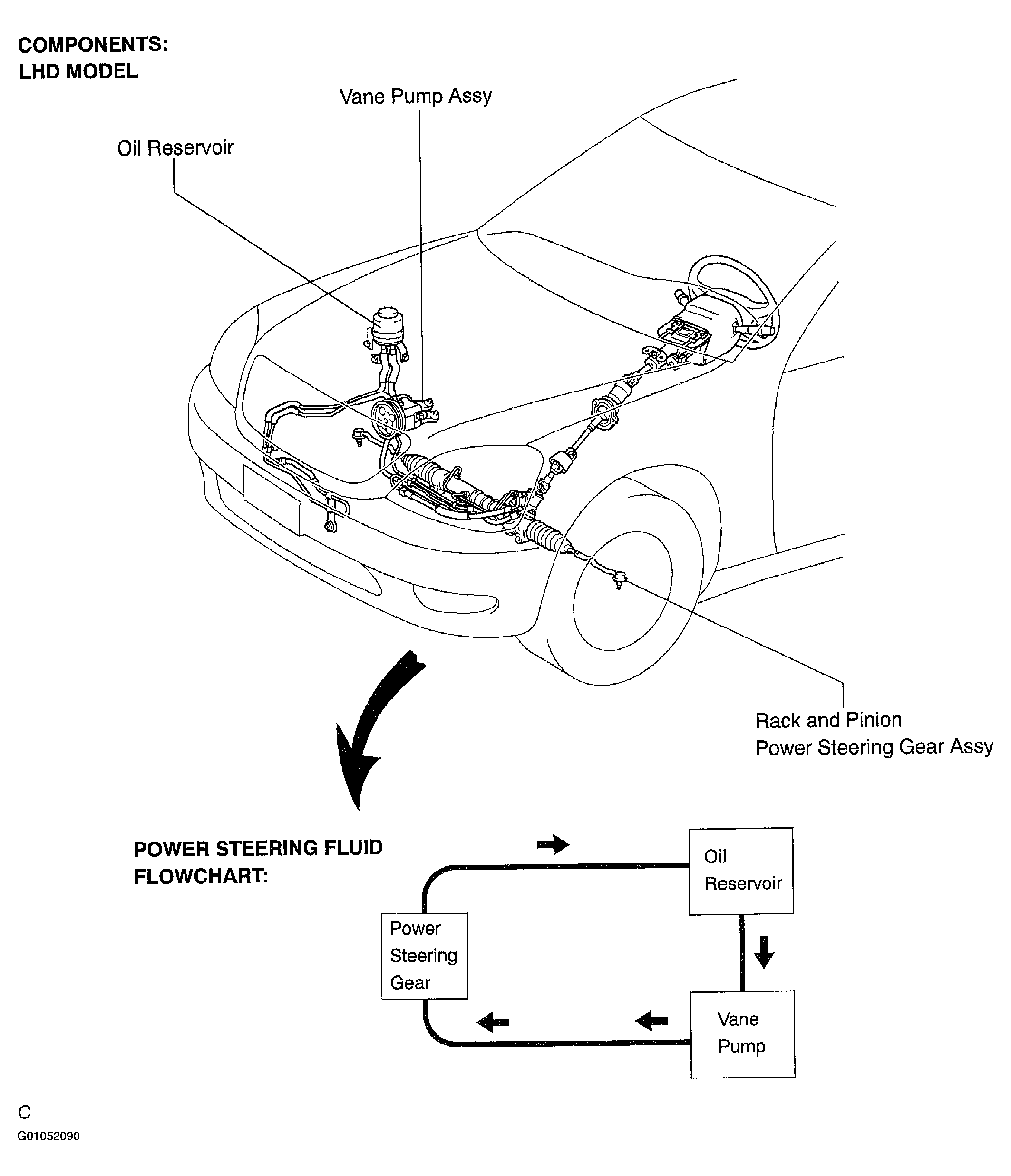 COMPONENTS:
LHD MODEL

Vane Pump Assy

Oil Reservoir

Rack and Pinion
Power Steering Gear Assy

POWER STEERING FLUID FLOWCHART:

Oil Reservoir

Power Steering Gear

Vane Pump

C
G01052090