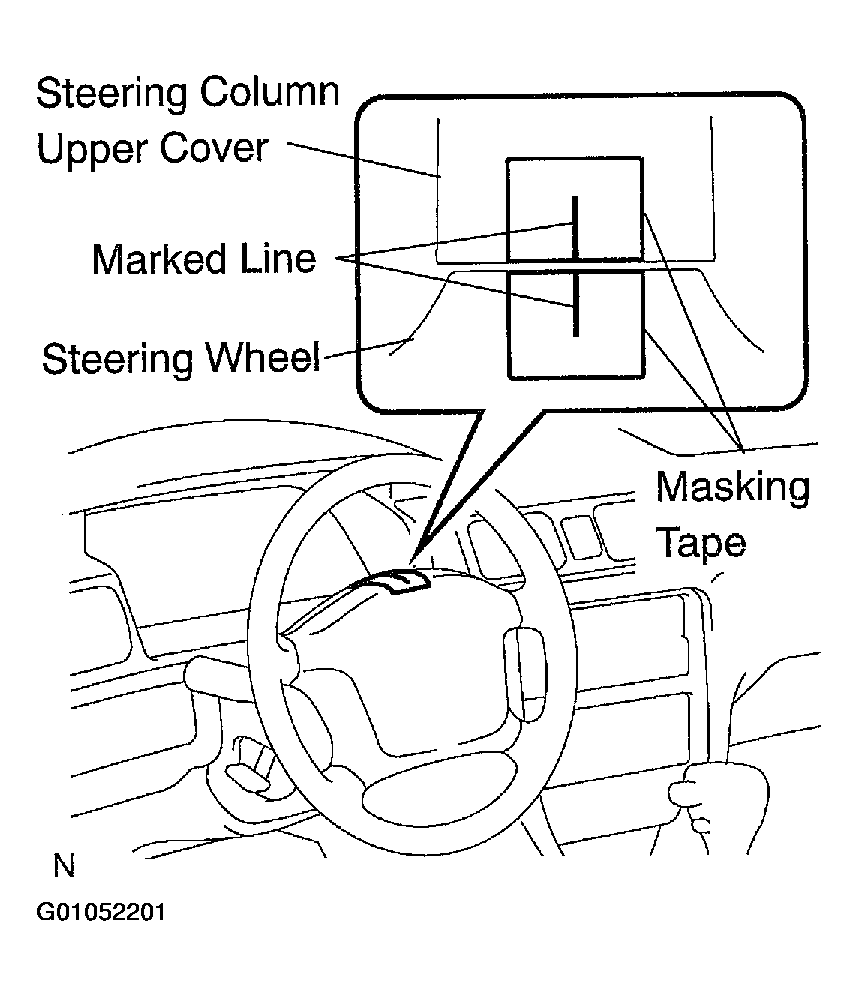 Steering Column Upper Cover

Marked Line

Steering Wheel

Masking Tape

N

G01052201