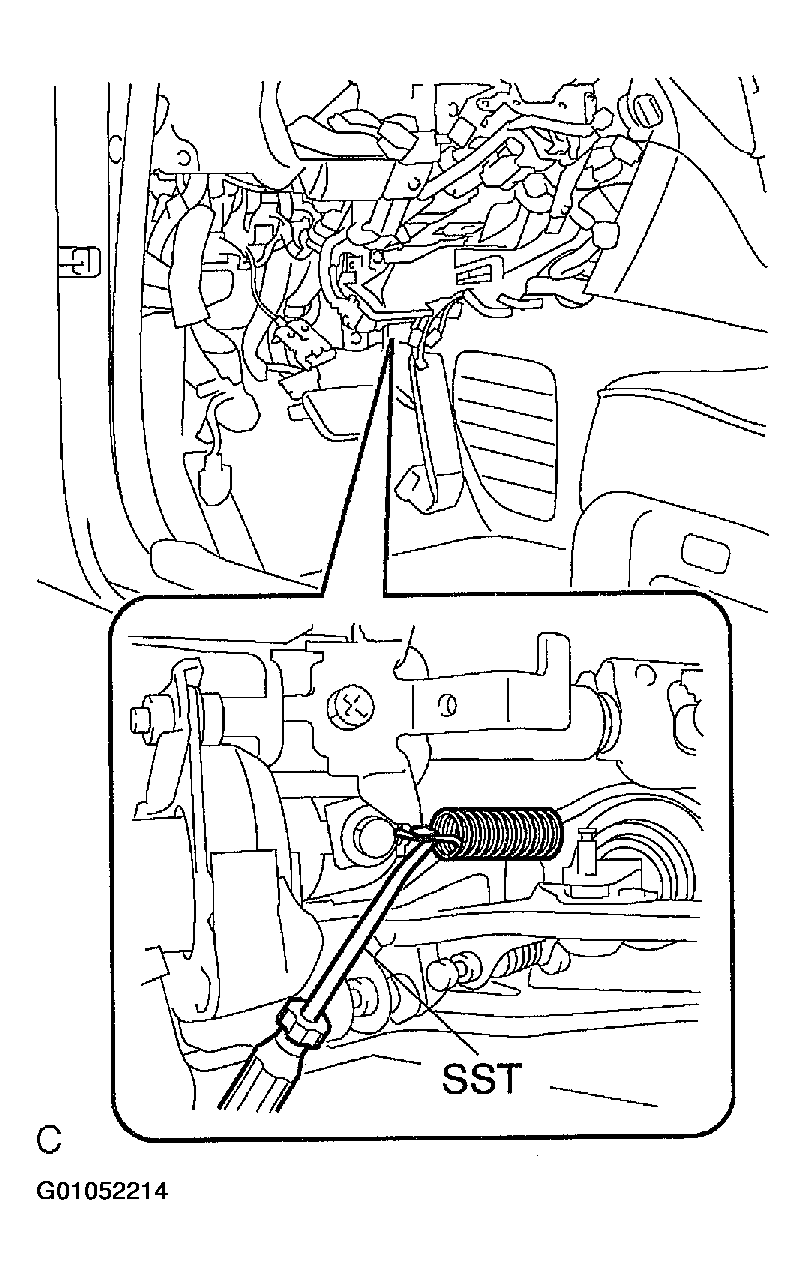 SST

C

G01052214