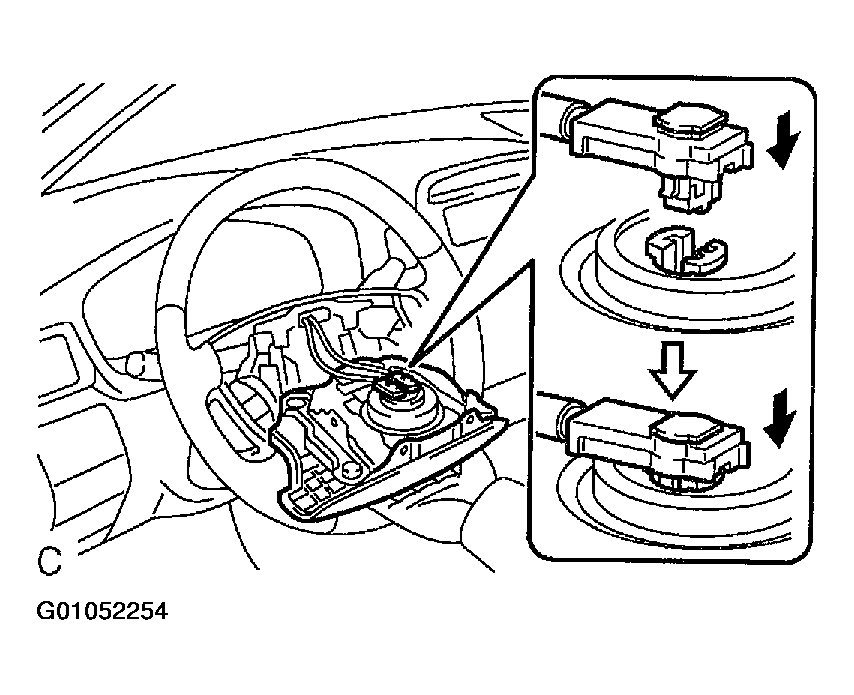 C

G01052254