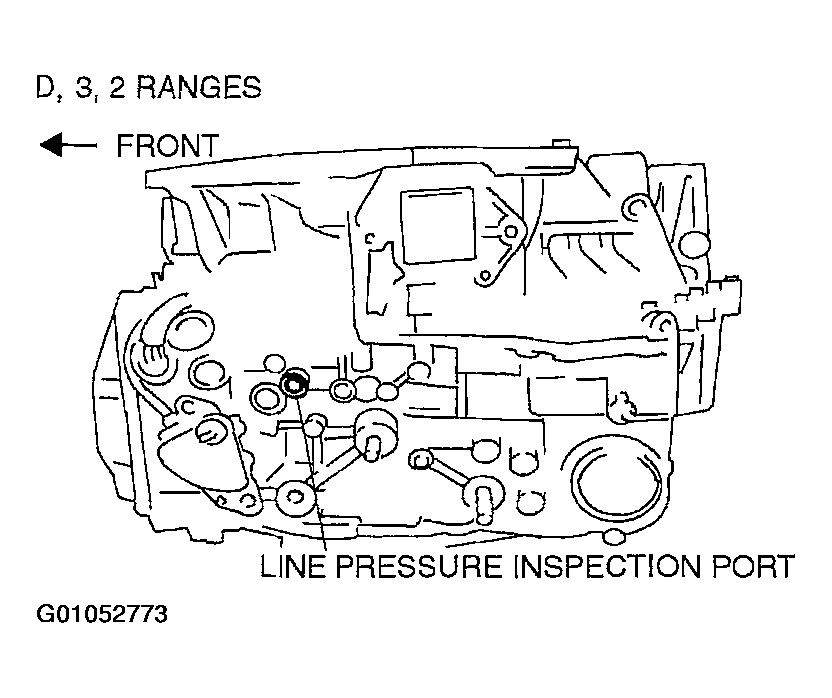 D, 3, 2 RANGES

FRONT

LINE PRESSURE INSPECTION PORT

G01052773