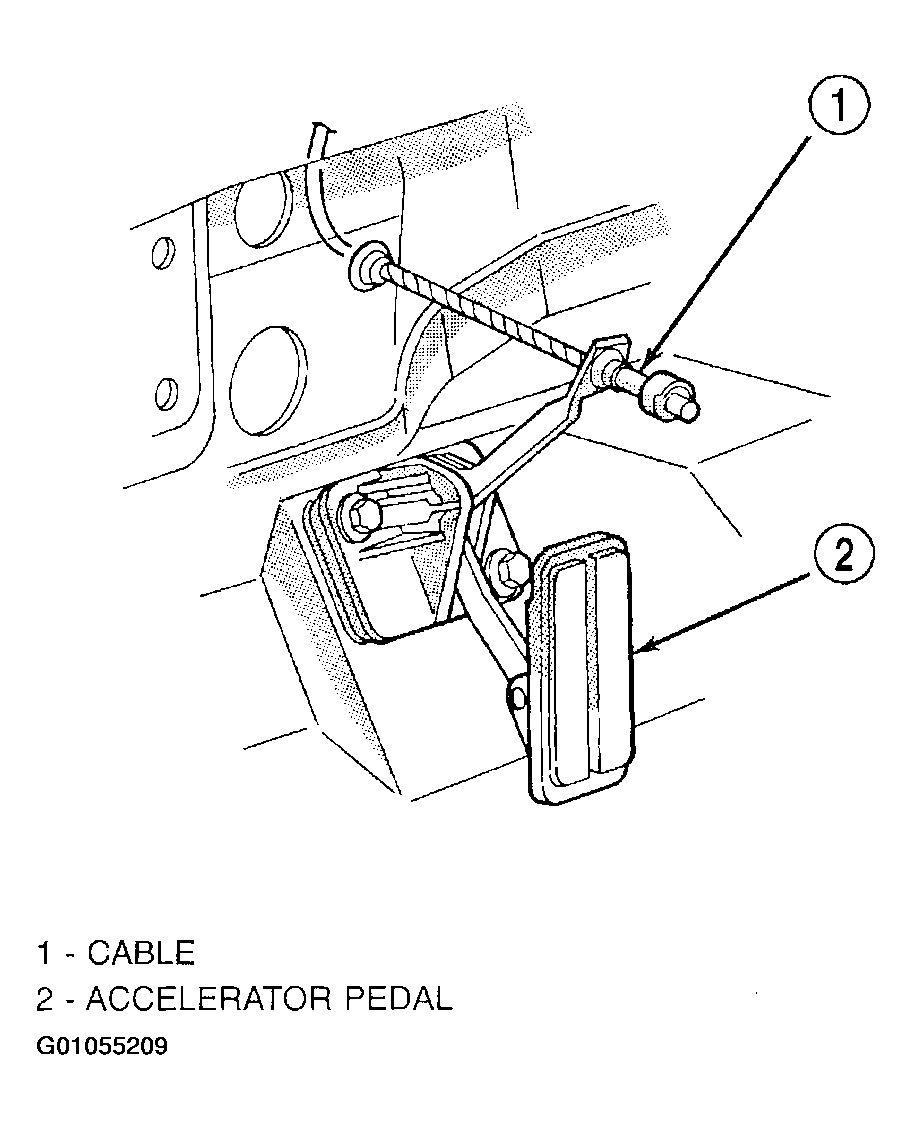 1

2

1 - CABLE
2 - ACCELERATOR PEDAL
G01055209