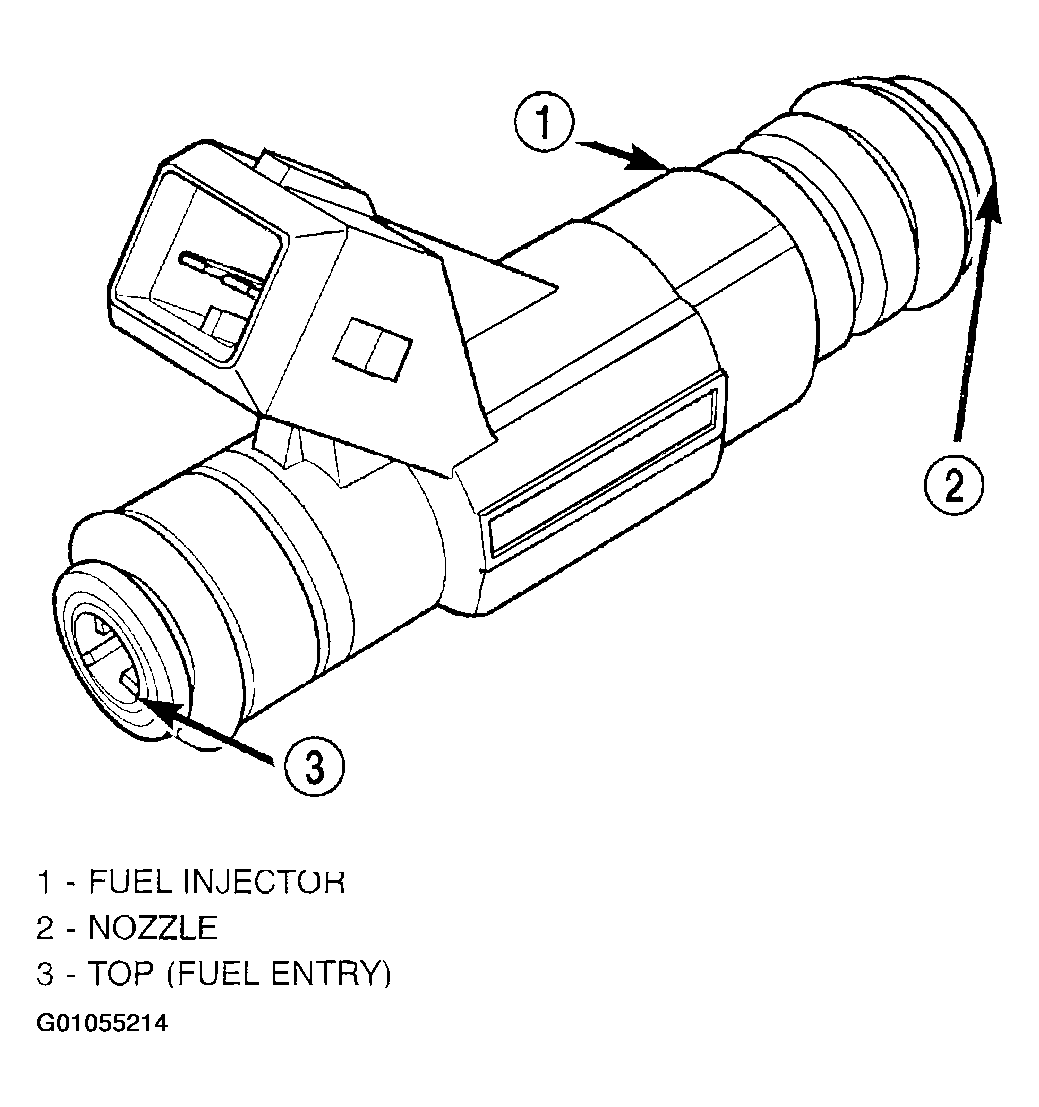 1

2

3

1 - FUEL INJECTOR
2 - NOZZLE
3 - TOP (FUEL ENTRY)

G01055214