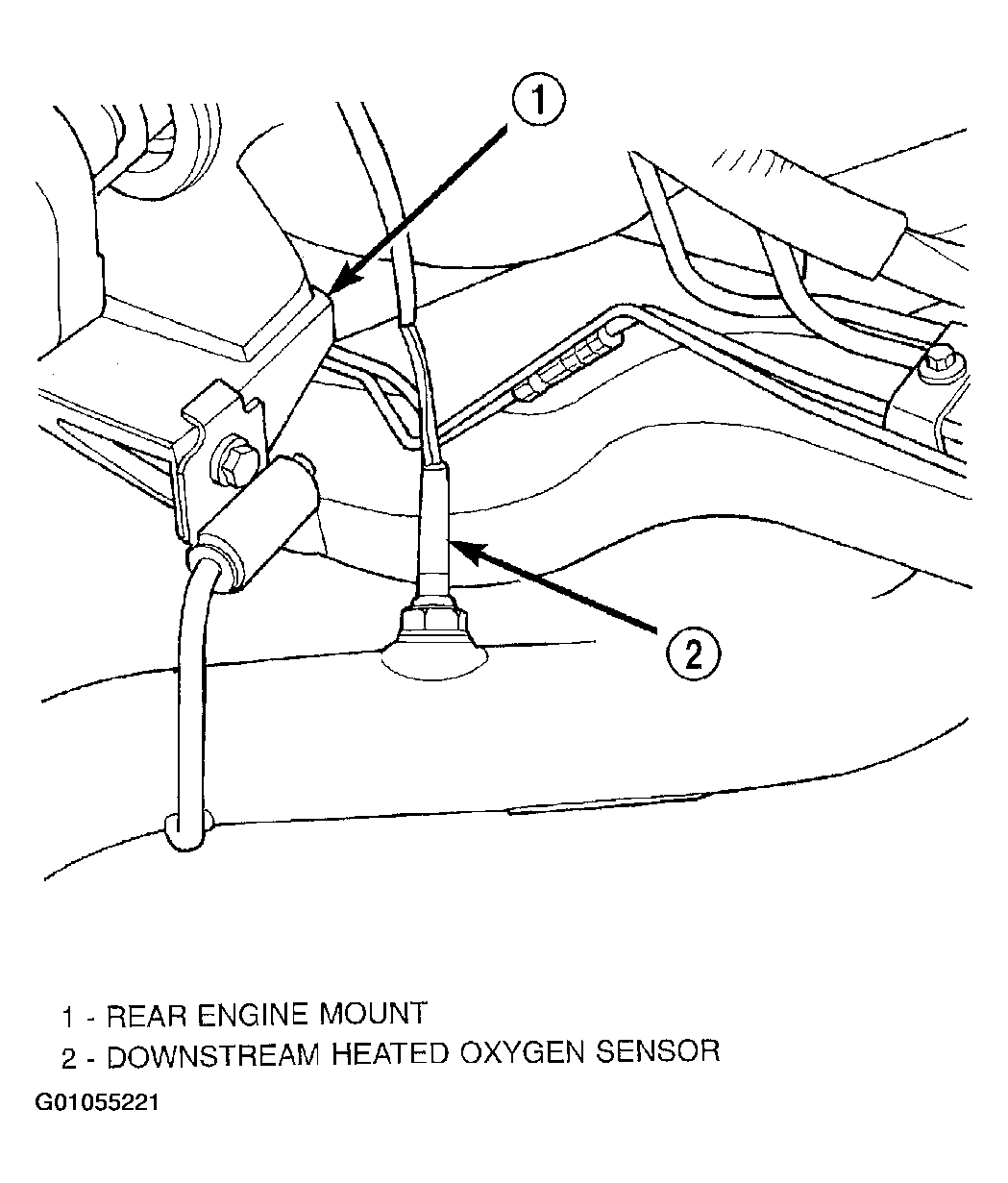 1

2

1 - REAR ENGINE MOUNT
2 - DOWNSTREAM HEATED OXYGEN SENSOR

G01055221