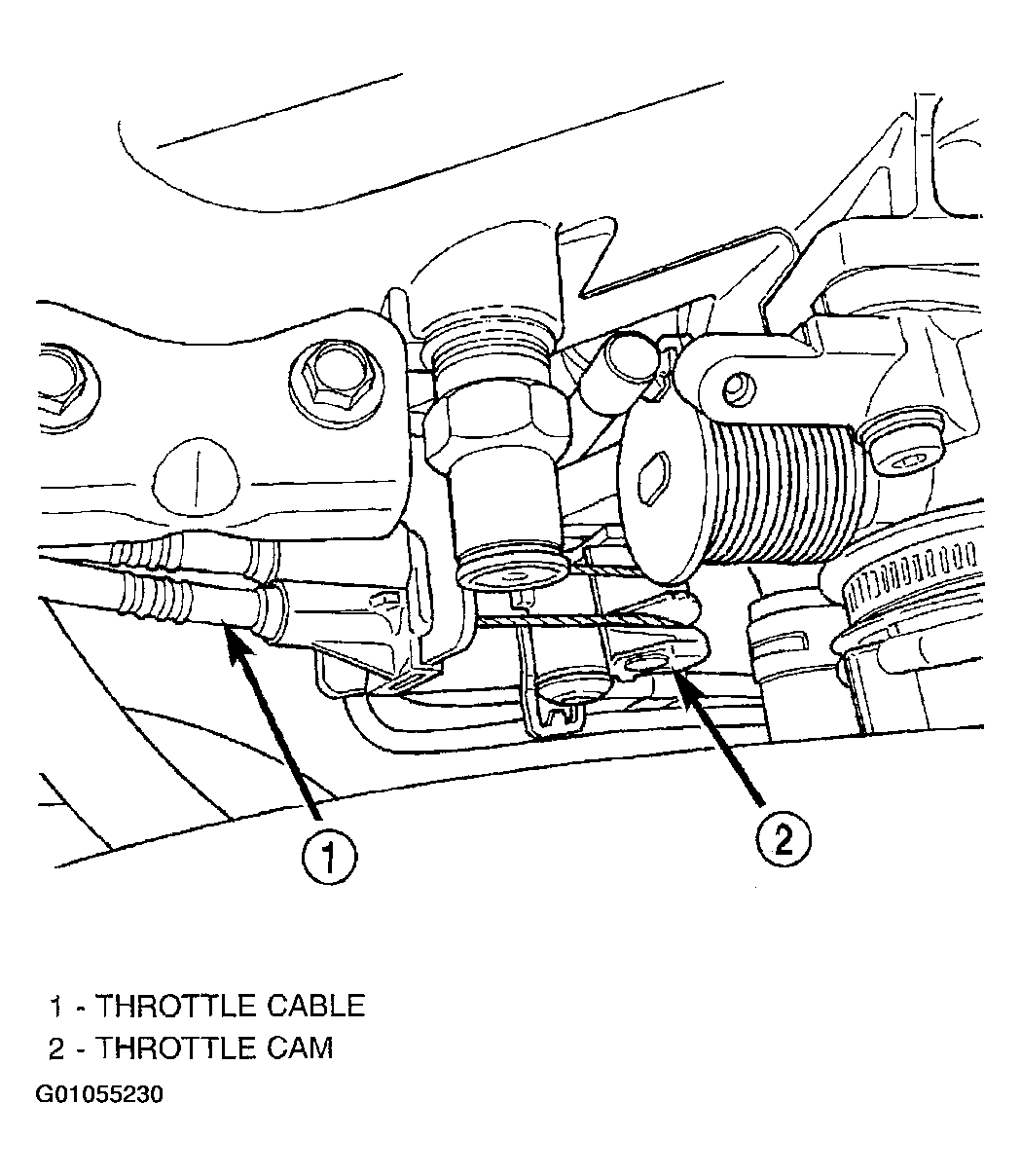 1

2

1 - THROTTLE CABLE
2 - THROTTLE CAM

G01055230