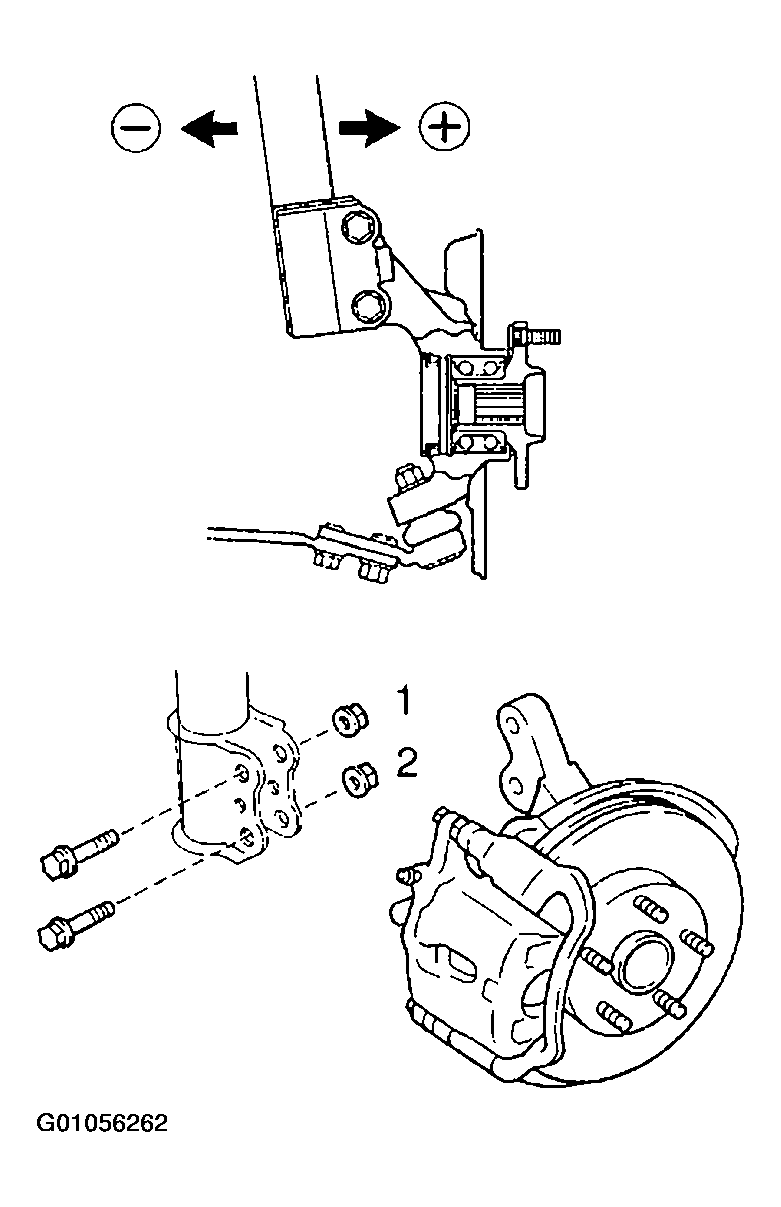 −
+
1
2
G01056262